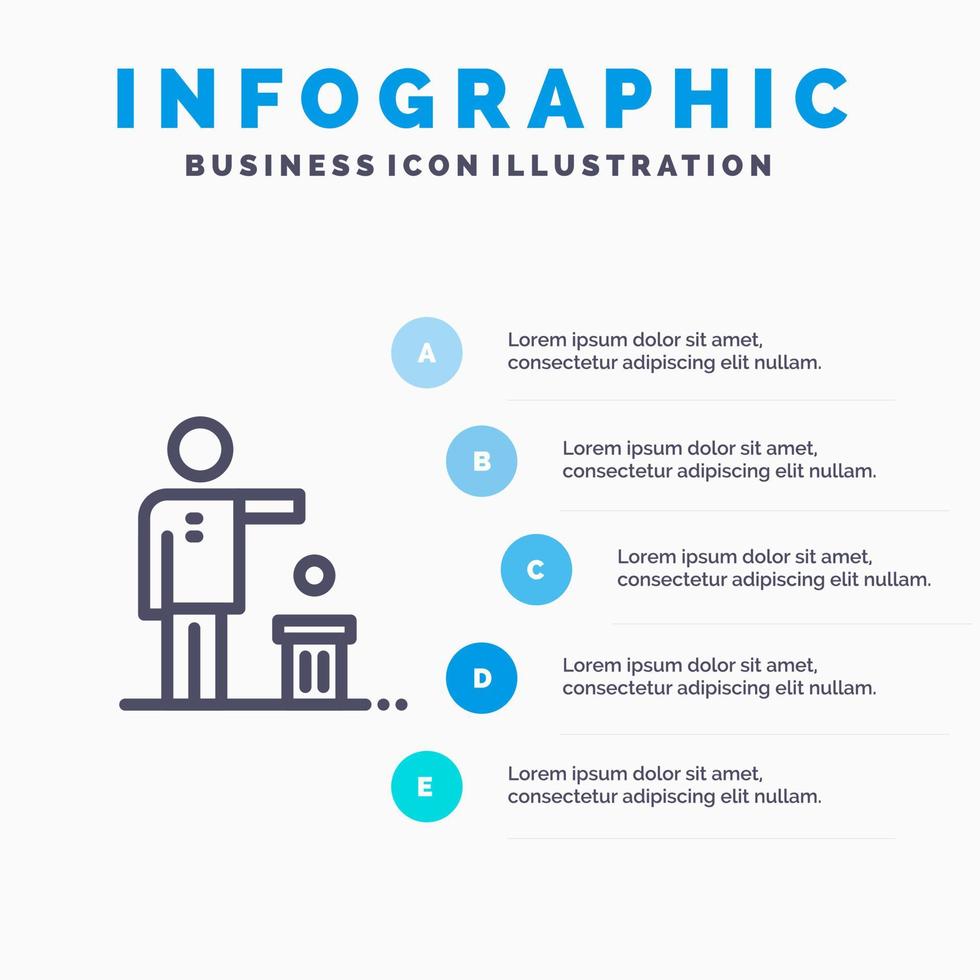 INFOGRAPHIC
BUSINESS ICON ILLUSTRATION

A
Lorem ipsum dolor sit amet, consectetur adipiscing elit nullam.

B
Lorem ipsum dolor sit amet, consectetur adipiscing elit nullam.

C
Lorem ipsum dolor sit amet, consectetur adipiscing elit nullam.

D
Lorem ipsum dolor sit amet, consectetur adipiscing elit nullam.

E
Lorem ipsum dolor sit amet, consectetur adipiscing elit nullam.