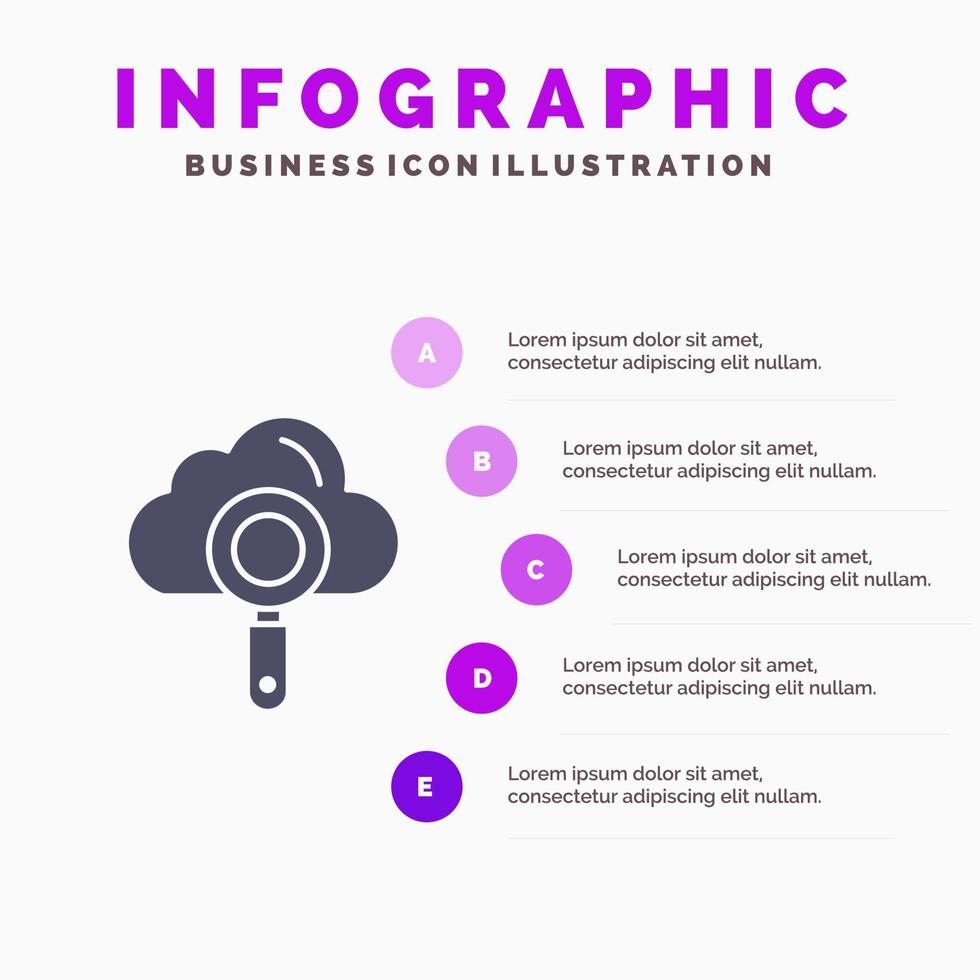 INFOGRAPHIC
BUSINESS ICON ILLUSTRATION

A
Lorem ipsum dolor sit amet, consectetur adipiscing elit nullam.

B
Lorem ipsum dolor sit amet, consectetur adipiscing elit nullam.

C
Lorem ipsum dolor sit amet, consectetur adipiscing elit nullam.

D
Lorem ipsum dolor sit amet, consectetur adipiscing elit nullam.

E
Lorem ipsum dolor sit amet, consectetur adipiscing elit nullam.