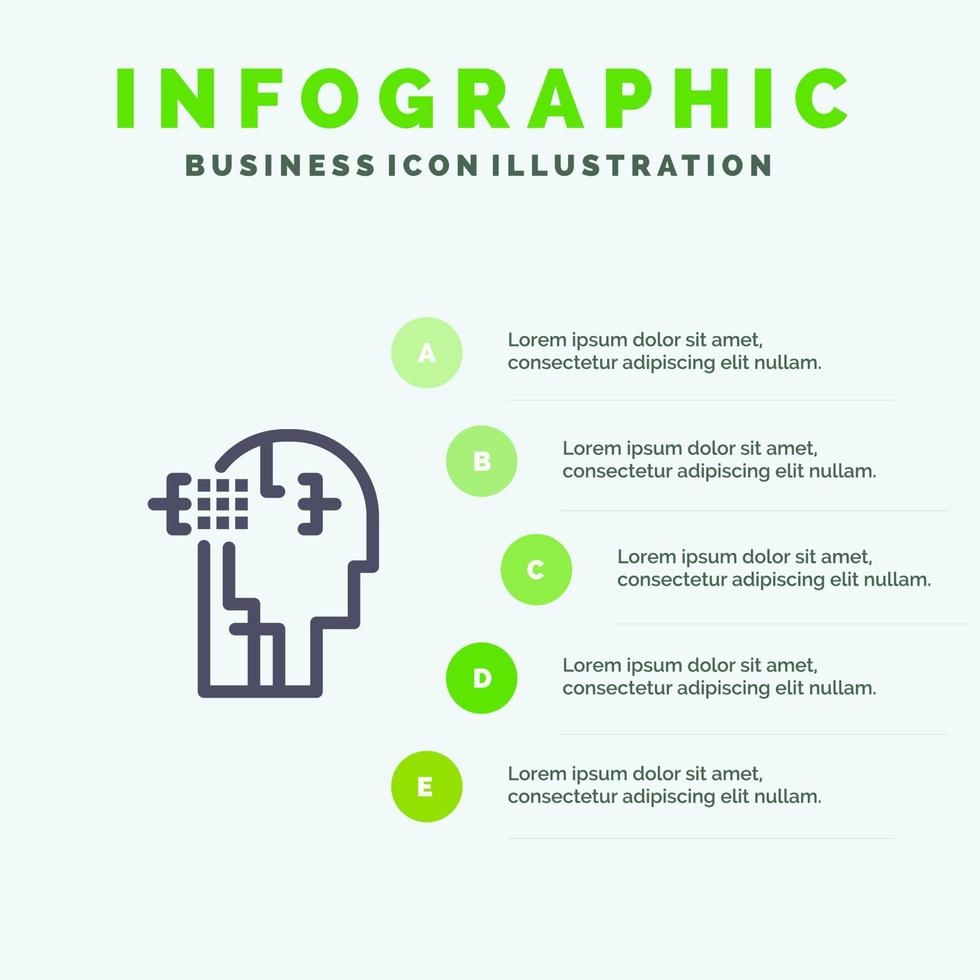 INFOGRAPHIC
BUSINESS ICON ILLUSTRATION

A
Lorem ipsum dolor sit amet, consectetur adipiscing elit nullam.

B
Lorem ipsum dolor sit amet, consectetur adipiscing elit nullam.

C
Lorem ipsum dolor sit amet, consectetur adipiscing elit nullam.

D
Lorem ipsum dolor sit amet, consectetur adipiscing elit nullam.

E
Lorem ipsum dolor sit amet, consectetur adipiscing elit nullam.