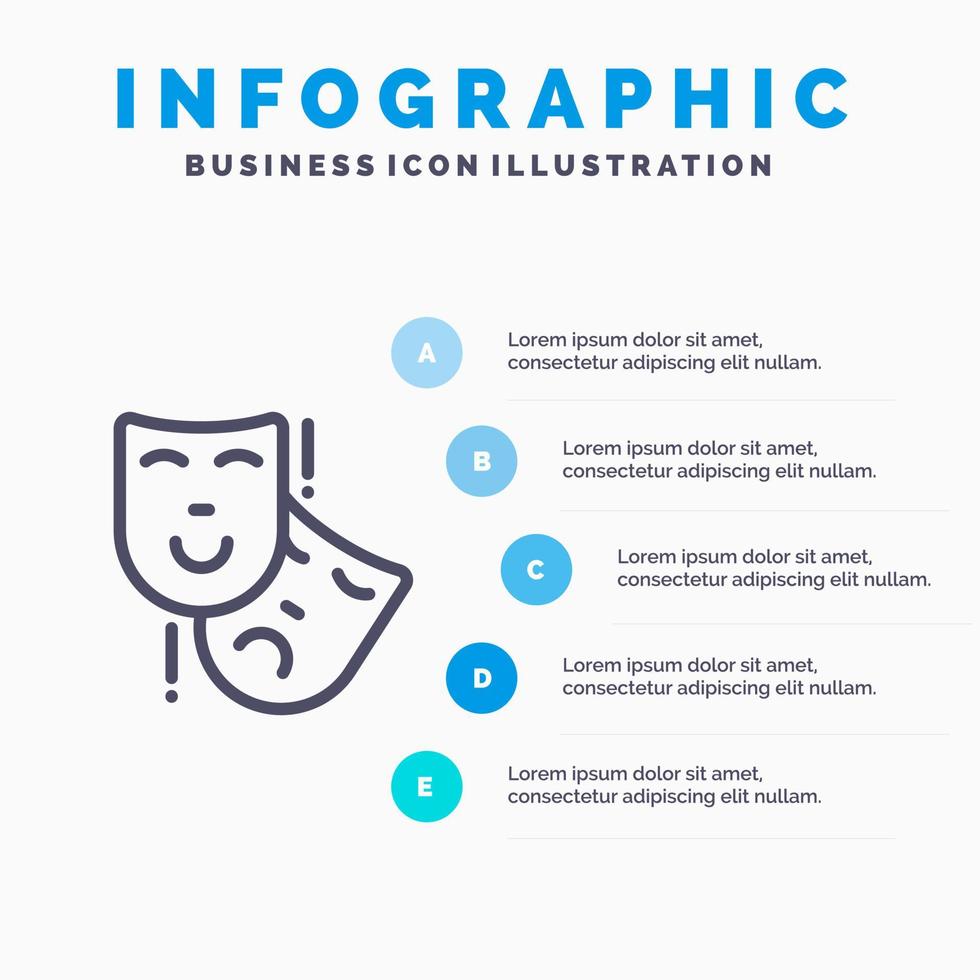 INFOGRAPHIC
BUSINESS ICON ILLUSTRATION

A
Lorem ipsum dolor sit amet, consectetur adipiscing elit nullam.

B
Lorem ipsum dolor sit amet, consectetur adipiscing elit nullam.

C
Lorem ipsum dolor sit amet, consectetur adipiscing elit nullam.

D
Lorem ipsum dolor sit amet, consectetur adipiscing elit nullam.

E
Lorem ipsum dolor sit amet, consectetur adipiscing elit nullam.