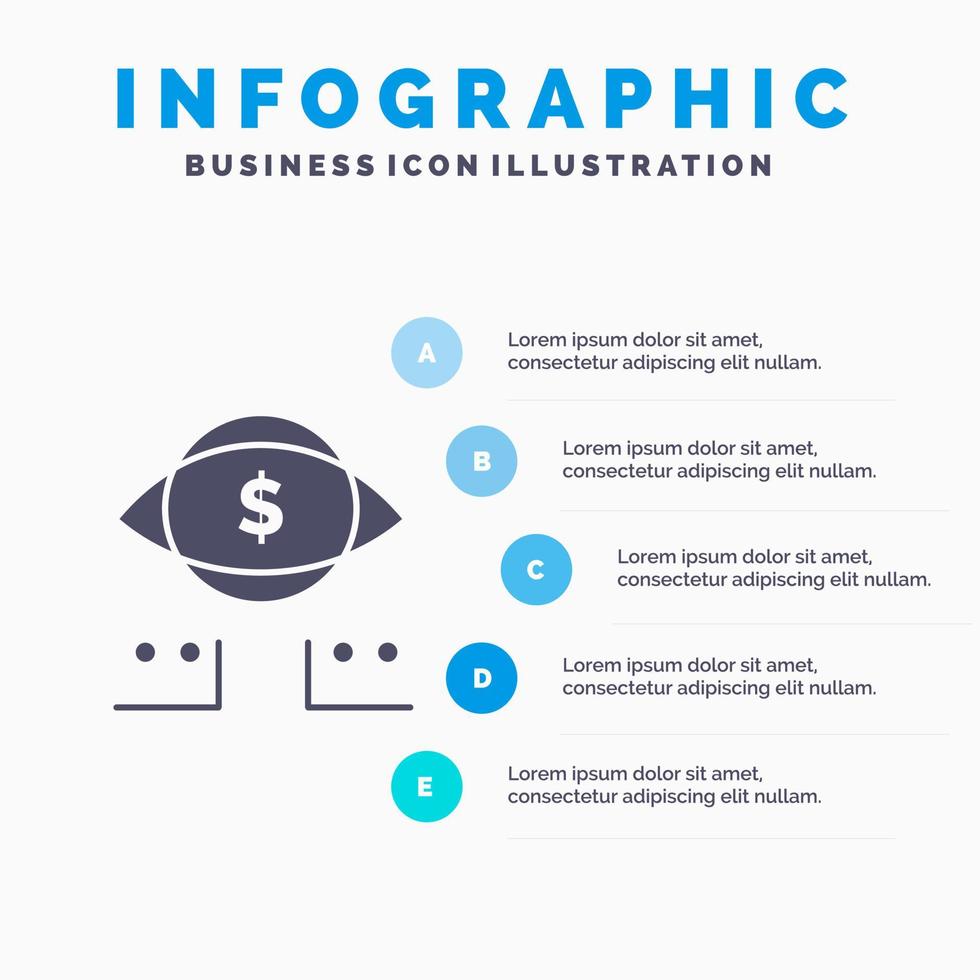 INFOGRAPHIC

BUSINESS ICON ILLUSTRATION

$

A

Lorem ipsum dolor sit amet, consectetur adipiscing elit nullam.

B

Lorem ipsum dolor sit amet, consectetur adipiscing elit nullam.

C

Lorem ipsum dolor sit amet, consectetur adipiscing elit nullam.

D

Lorem ipsum dolor sit amet, consectetur adipiscing elit nullam.

E

Lorem ipsum dolor sit amet, consectetur adipiscing elit nullam.