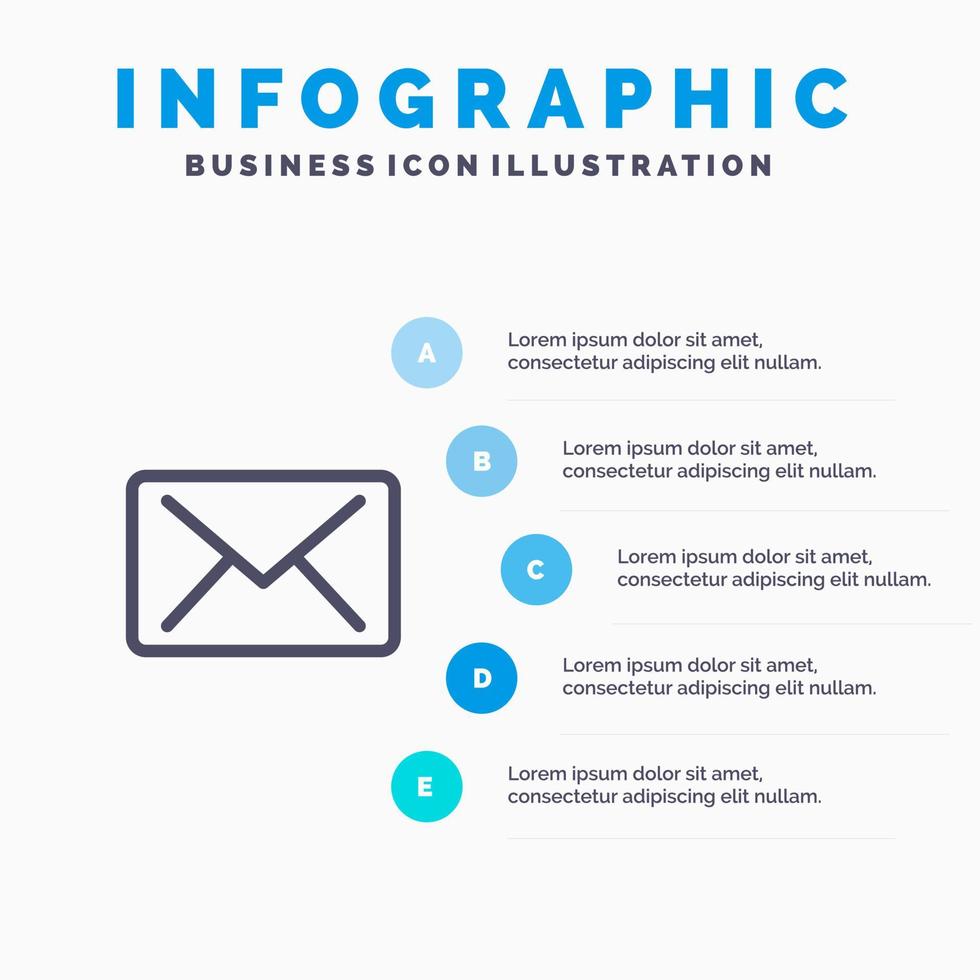 INFOGRAPHIC
BUSINESS ICON ILLUSTRATION

A
Lorem ipsum dolor sit amet, consectetur adipiscing elit nullam.

B
Lorem ipsum dolor sit amet, consectetur adipiscing elit nullam.

C
Lorem ipsum dolor sit amet, consectetur adipiscing elit nullam.

D
Lorem ipsum dolor sit amet, consectetur adipiscing elit nullam.

E
Lorem ipsum dolor sit amet, consectetur adipiscing elit nullam.