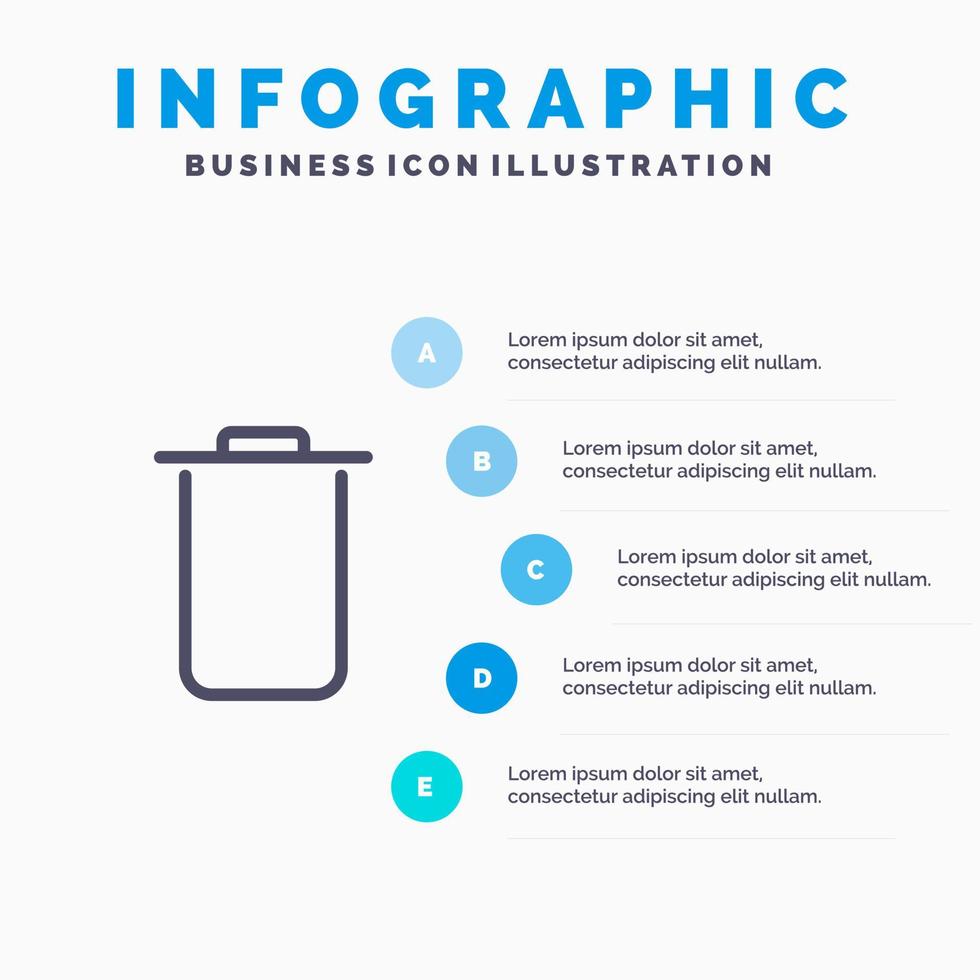 INFOGRAPHIC
BUSINESS ICON ILLUSTRATION

A
Lorem ipsum dolor sit amet, consectetur adipiscing elit nullam.

B
Lorem ipsum dolor sit amet, consectetur adipiscing elit nullam.

C
Lorem ipsum dolor sit amet, consectetur adipiscing elit nullam.

D
Lorem ipsum dolor sit amet, consectetur adipiscing elit nullam.

E
Lorem ipsum dolor sit amet, consectetur adipiscing elit nullam.