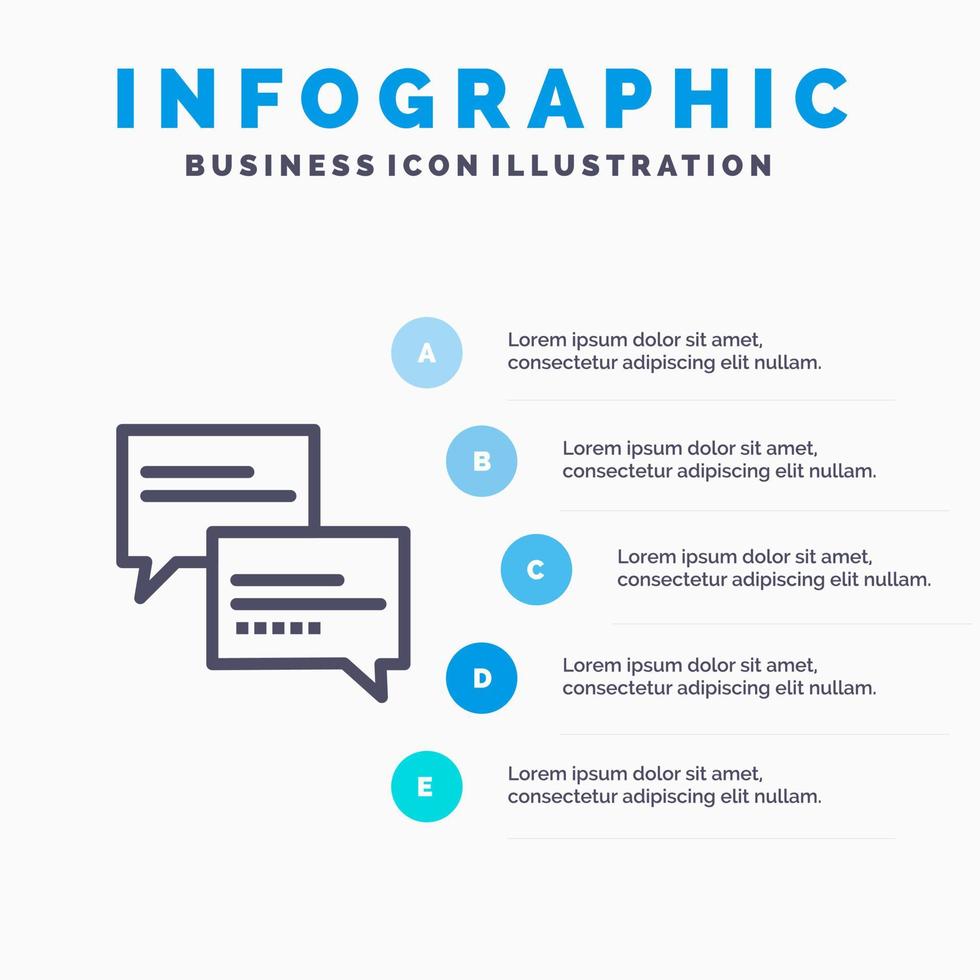 INFOGRAPHIC
BUSINESS ICON ILLUSTRATION

A
Lorem ipsum dolor sit amet, consectetur adipiscing elit nullam.

B
Lorem ipsum dolor sit amet, consectetur adipiscing elit nullam.

C
Lorem ipsum dolor sit amet, consectetur adipiscing elit nullam.

D
Lorem ipsum dolor sit amet, consectetur adipiscing elit nullam.

E
Lorem ipsum dolor sit amet, consectetur adipiscing elit nullam.