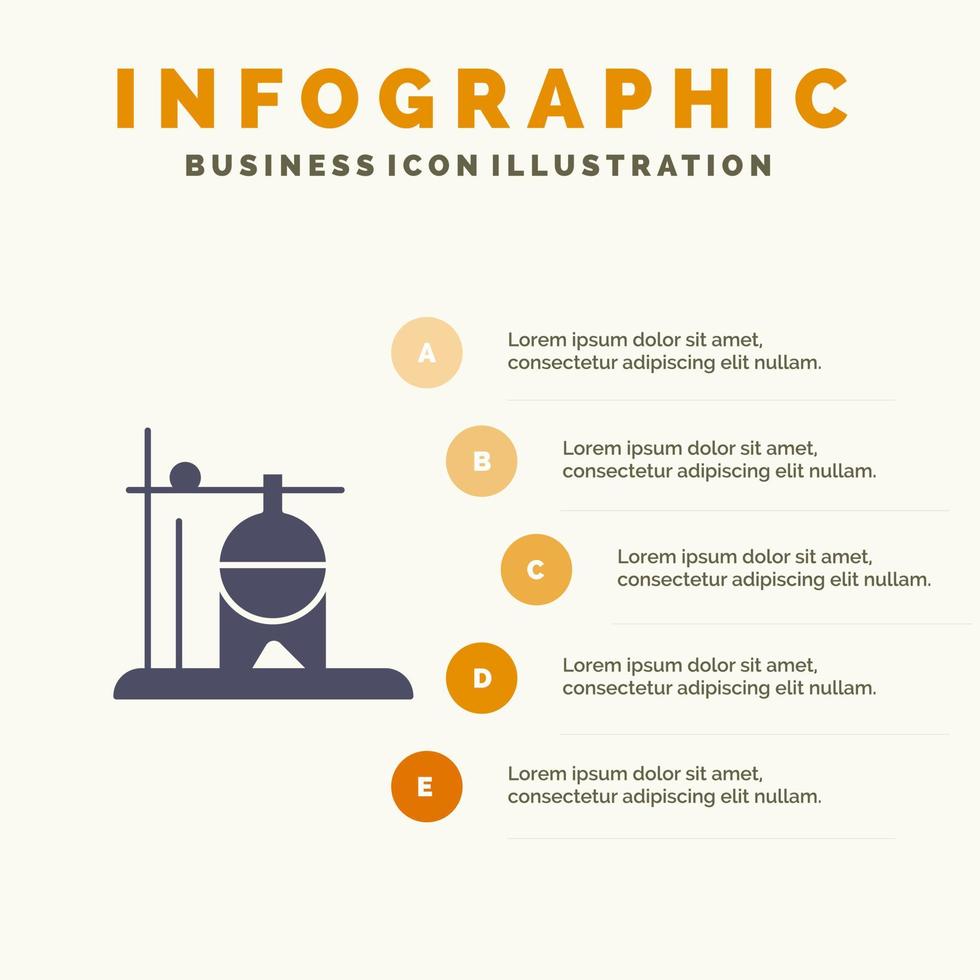 INFOGRAPHIC

BUSINESS ICON ILLUSTRATION

A

Lorem ipsum dolor sit amet, consectetur adipiscing elit nullam.

B

Lorem ipsum dolor sit amet, consectetur adipiscing elit nullam.

C

Lorem ipsum dolor sit amet, consectetur adipiscing elit nullam.

D

Lorem ipsum dolor sit amet, consectetur adipiscing elit nullam.

E

Lorem ipsum dolor sit amet, consectetur adipiscing elit nullam.