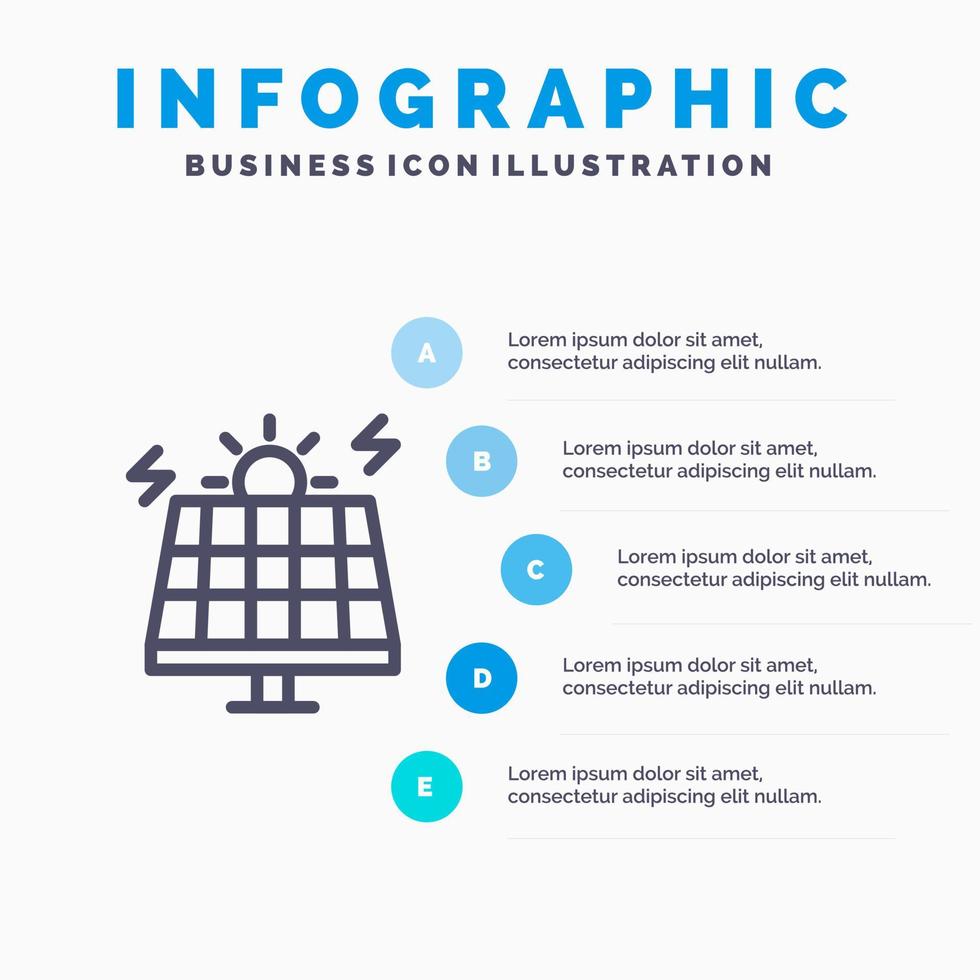 INFOGRAPHIC
BUSINESS ICON ILLUSTRATION

A
Lorem ipsum dolor sit amet, consectetur adipiscing elit nullam.

B
Lorem ipsum dolor sit amet, consectetur adipiscing elit nullam.

C
Lorem ipsum dolor sit amet, consectetur adipiscing elit nullam.

D
Lorem ipsum dolor sit amet, consectetur adipiscing elit nullam.

E
Lorem ipsum dolor sit amet, consectetur adipiscing elit nullam.