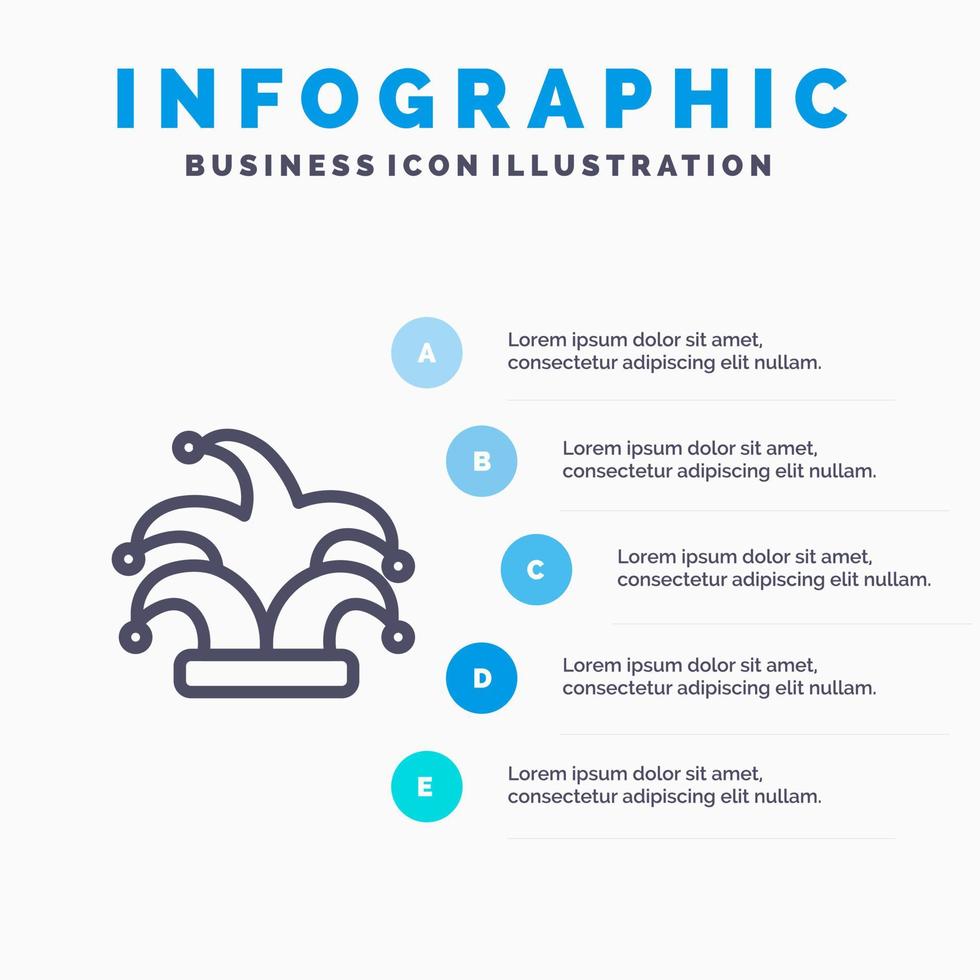 INFOGRAPHIC
BUSINESS ICON ILLUSTRATION

A
Lorem ipsum dolor sit amet, consectetur adipiscing elit nullam.

B
Lorem ipsum dolor sit amet, consectetur adipiscing elit nullam.

C
Lorem ipsum dolor sit amet, consectetur adipiscing elit nullam.

D
Lorem ipsum dolor sit amet, consectetur adipiscing elit nullam.

E
Lorem ipsum dolor sit amet, consectetur adipiscing elit nullam.