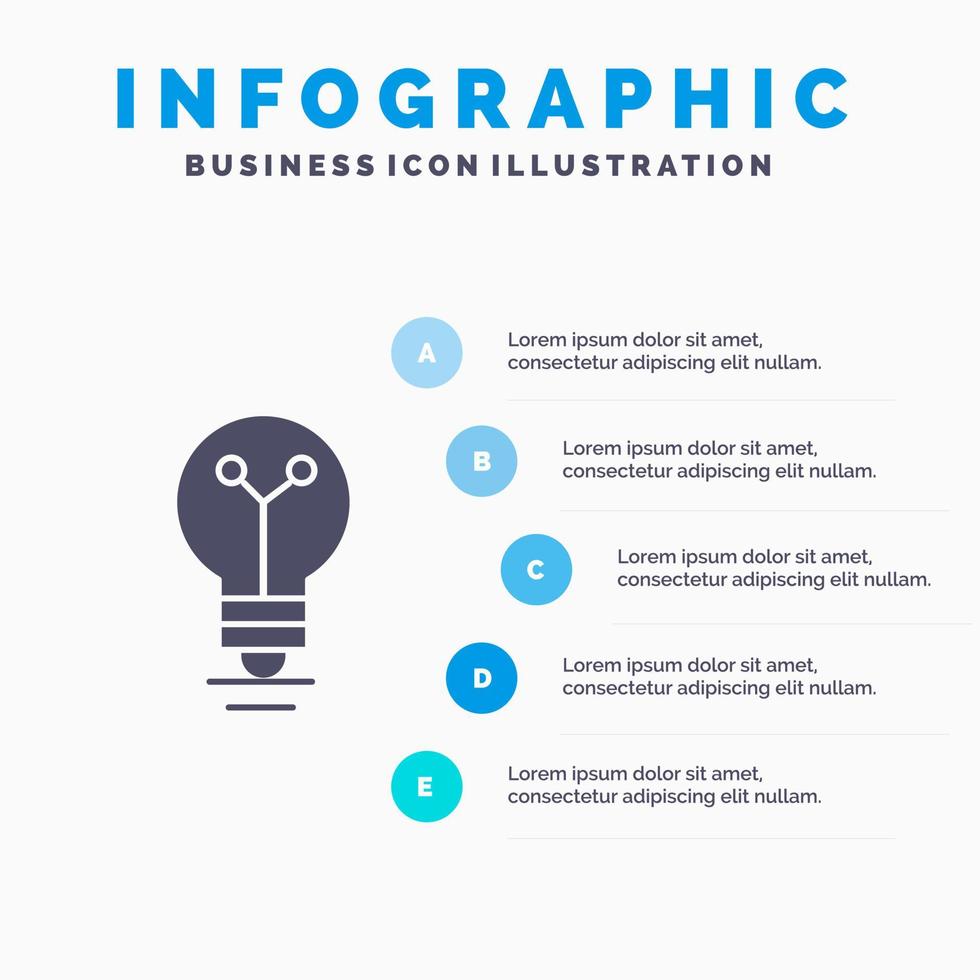 INFOGRAPHIC
BUSINESS ICON ILLUSTRATION

A
Lorem ipsum dolor sit amet, consectetur adipiscing elit nullam.

B
Lorem ipsum dolor sit amet, consectetur adipiscing elit nullam.

C
Lorem ipsum dolor sit amet, consectetur adipiscing elit nullam.

D
Lorem ipsum dolor sit amet, consectetur adipiscing elit nullam.

E
Lorem ipsum dolor sit amet, consectetur adipiscing elit nullam.