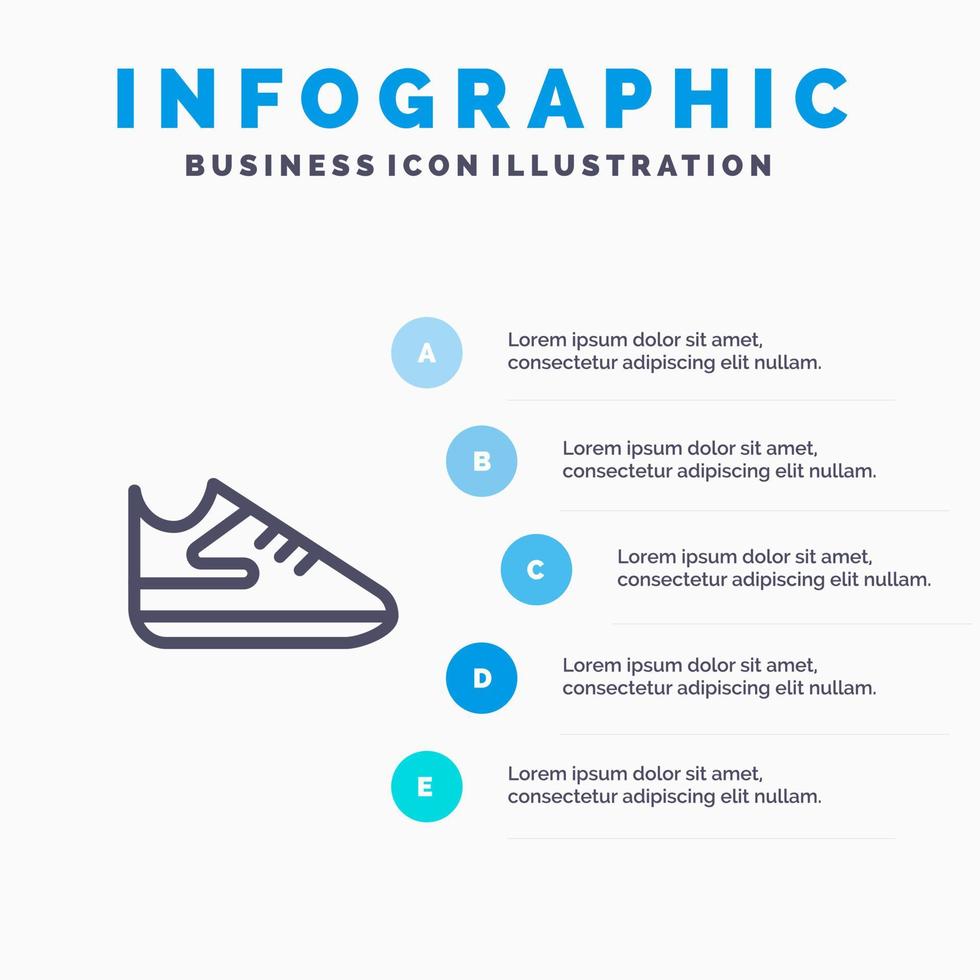 INFOGRAPHIC
BUSINESS ICON ILLUSTRATION

A
Lorem ipsum dolor sit amet, consectetur adipiscing elit nullam.

B
Lorem ipsum dolor sit amet, consectetur adipiscing elit nullam.

C
Lorem ipsum dolor sit amet, consectetur adipiscing elit nullam.

D
Lorem ipsum dolor sit amet, consectetur adipiscing elit nullam.

E
Lorem ipsum dolor sit amet, consectetur adipiscing elit nullam.