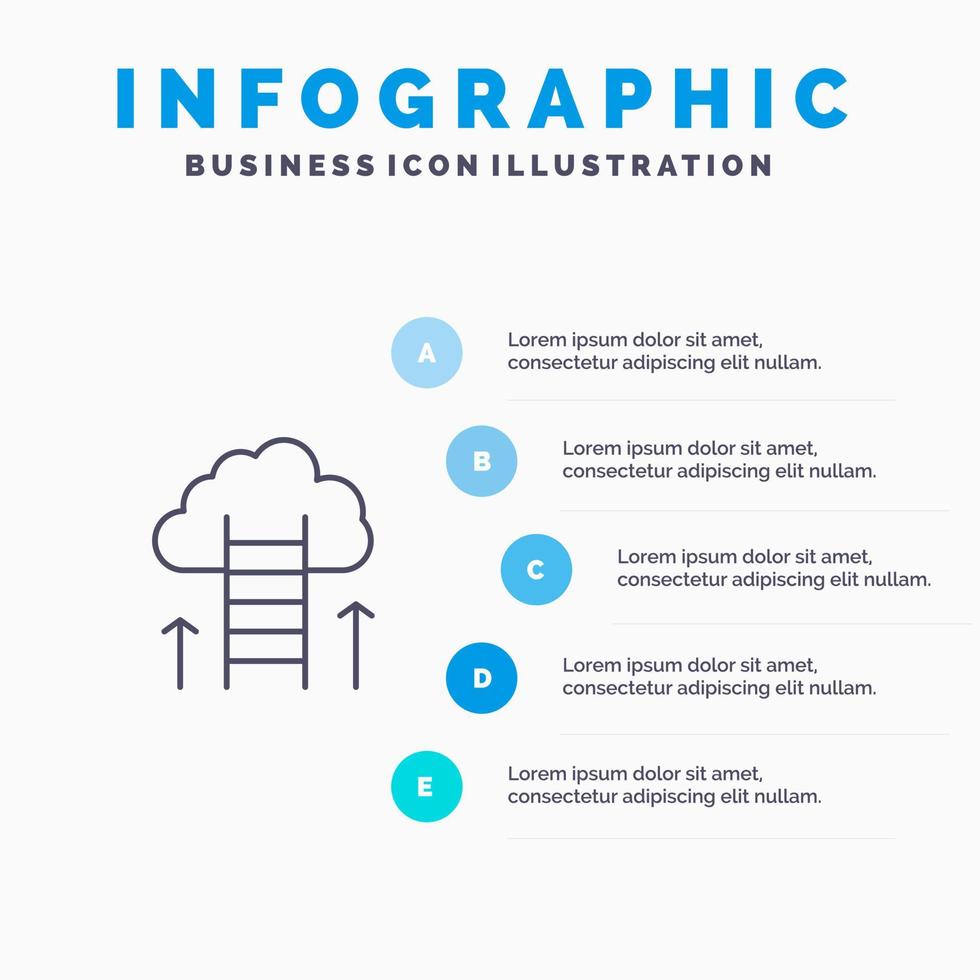 INFOGRAPHIC

BUSINESS ICON ILLUSTRATION

A

Lorem ipsum dolor sit amet, consectetur adipiscing elit nullam.

B

Lorem ipsum dolor sit amet, consectetur adipiscing elit nullam.

C

Lorem ipsum dolor sit amet, consectetur adipiscing elit nullam.

D

Lorem ipsum dolor sit amet, consectetur adipiscing elit nullam.

E

Lorem ipsum dolor sit amet, consectetur adipiscing elit nullam.