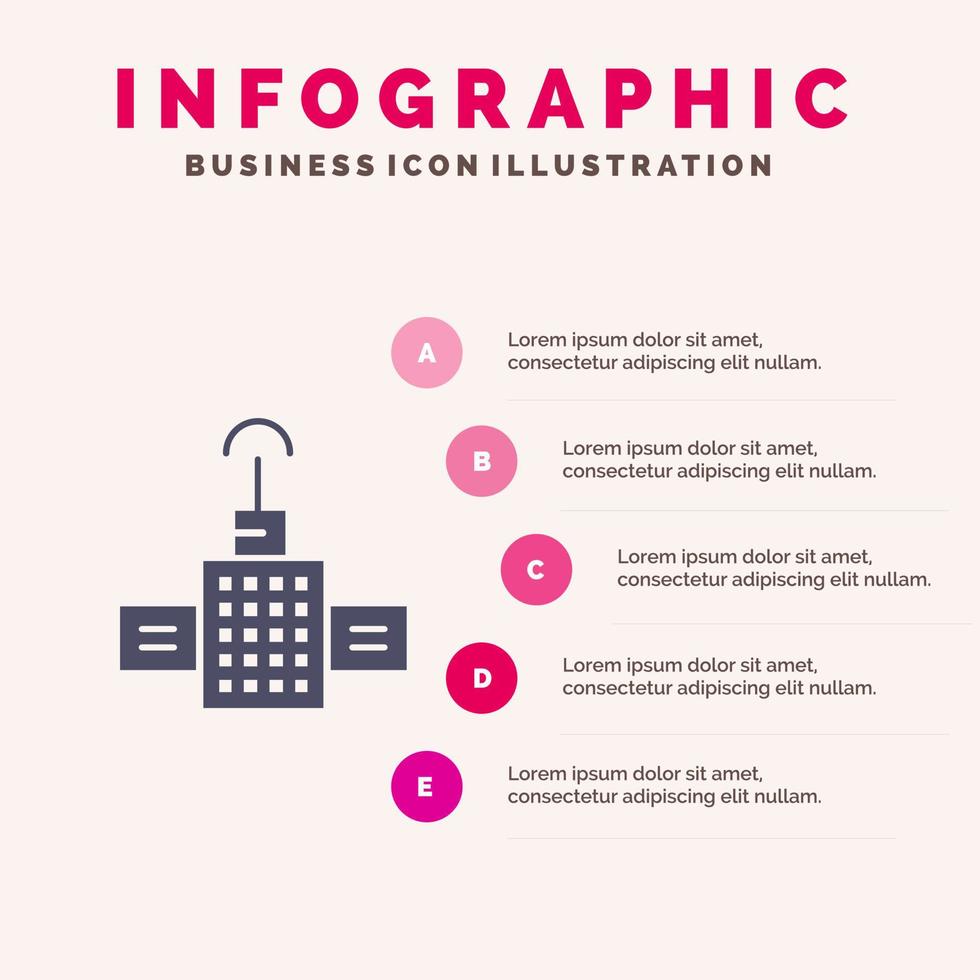 INFOGRAPHIC
BUSINESS ICON ILLUSTRATION

A
Lorem ipsum dolor sit amet, consectetur adipiscing elit nullam.

B
Lorem ipsum dolor sit amet, consectetur adipiscing elit nullam.

C
Lorem ipsum dolor sit amet, consectetur adipiscing elit nullam.

D
Lorem ipsum dolor sit amet, consectetur adipiscing elit nullam.

E
Lorem ipsum dolor sit amet, consectetur adipiscing elit nullam.