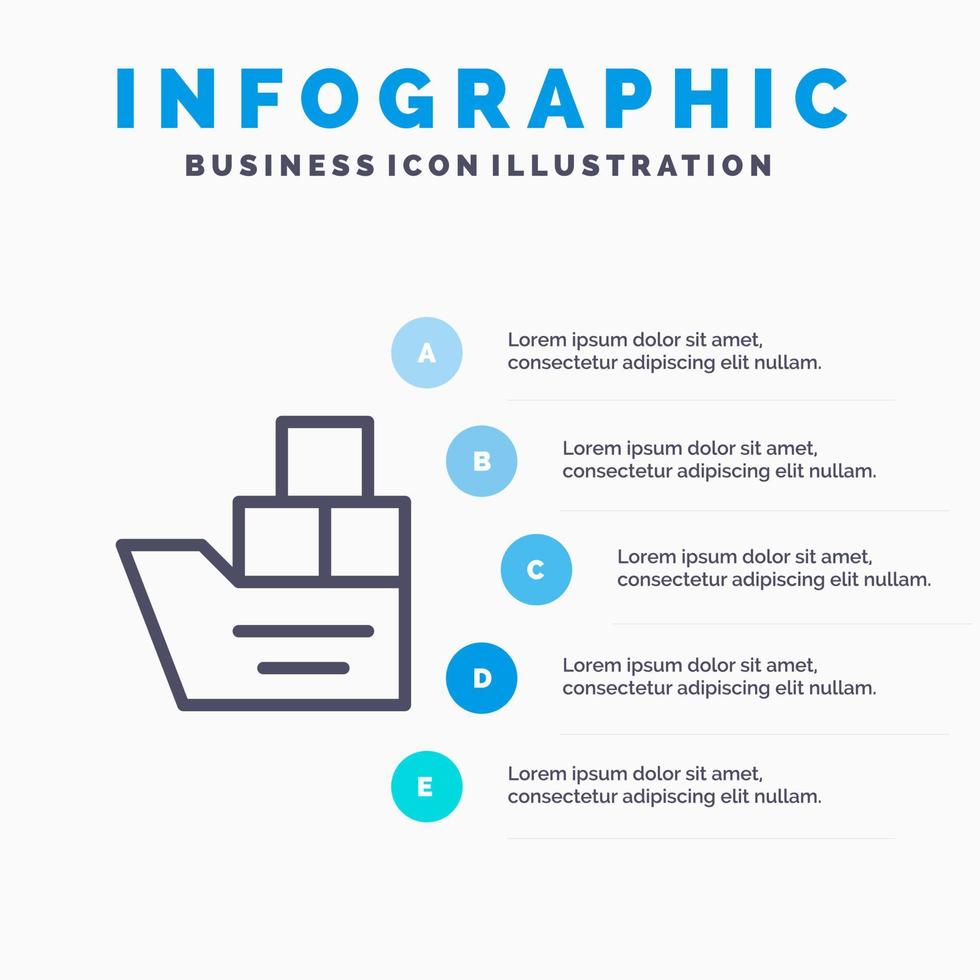 INFOGRAPHIC
BUSINESS ICON ILLUSTRATION

A
Lorem ipsum dolor sit amet, consectetur adipiscing elit nullam.

B
Lorem ipsum dolor sit amet, consectetur adipiscing elit nullam.

C
Lorem ipsum dolor sit amet, consectetur adipiscing elit nullam.

D
Lorem ipsum dolor sit amet, consectetur adipiscing elit nullam.

E
Lorem ipsum dolor sit amet, consectetur adipiscing elit nullam.