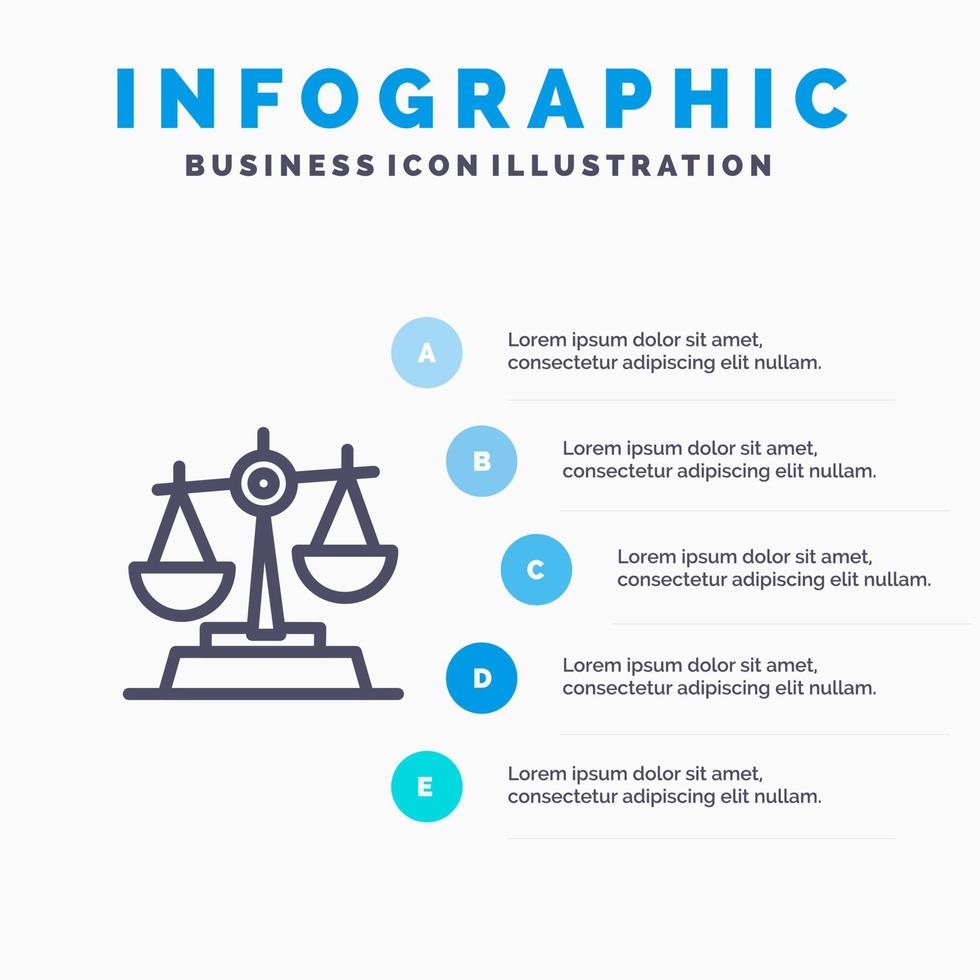 INFOGRAPHIC
BUSINESS ICON ILLUSTRATION

A
Lorem ipsum dolor sit amet, consectetur adipiscing elit nullam.

B
Lorem ipsum dolor sit amet, consectetur adipiscing elit nullam.

C
Lorem ipsum dolor sit amet, consectetur adipiscing elit nullam.

D
Lorem ipsum dolor sit amet, consectetur adipiscing elit nullam.

E
Lorem ipsum dolor sit amet, consectetur adipiscing elit nullam.