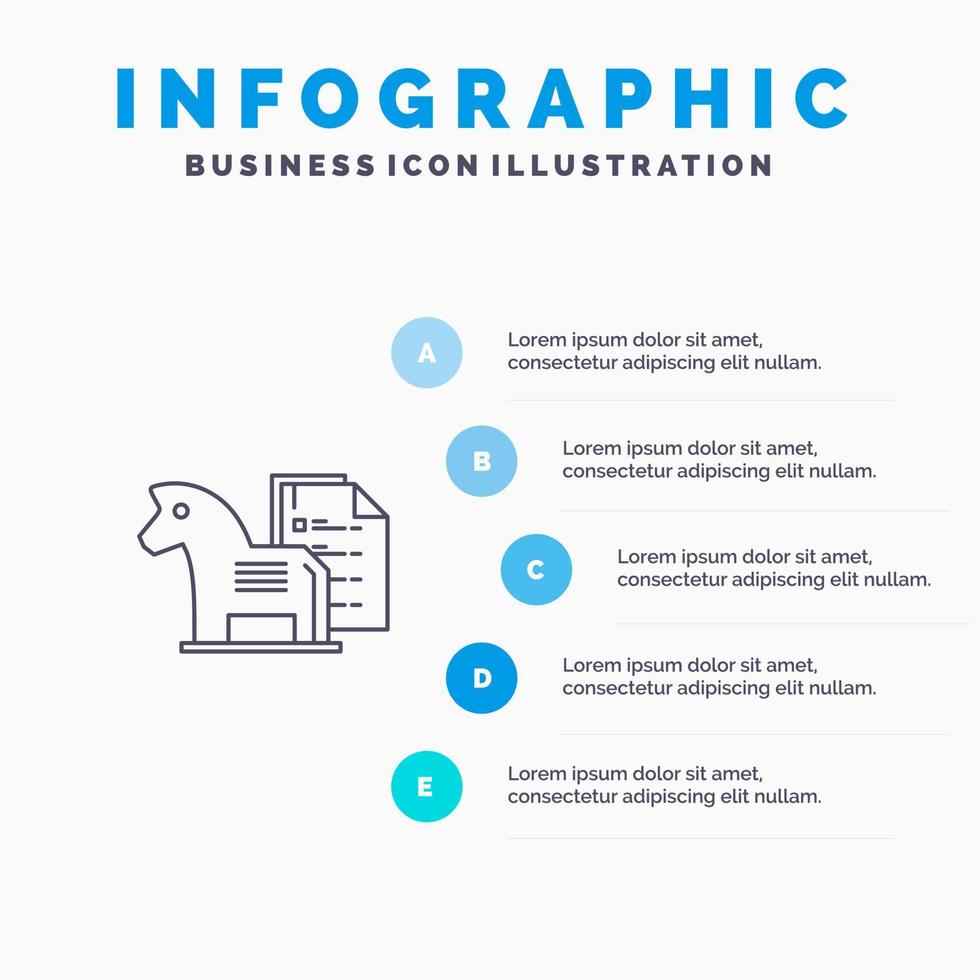 INFOGRAPHIC
BUSINESS ICON ILLUSTRATION

A
Lorem ipsum dolor sit amet, consectetur adipiscing elit nullam.

B
Lorem ipsum dolor sit amet, consectetur adipiscing elit nullam.

C
Lorem ipsum dolor sit amet, consectetur adipiscing elit nullam.

D
Lorem ipsum dolor sit amet, consectetur adipiscing elit nullam.

E
Lorem ipsum dolor sit amet, consectetur adipiscing elit nullam.