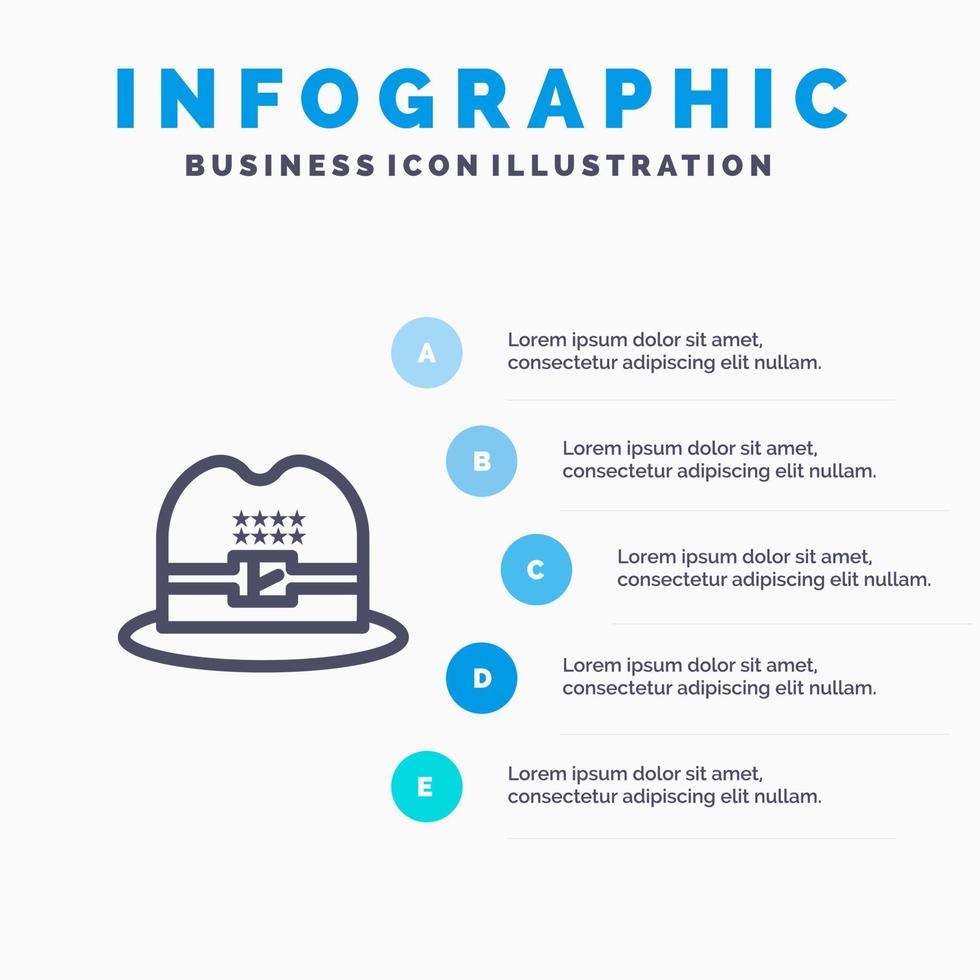 INFOGRAPHIC
BUSINESS ICON ILLUSTRATION

A
Lorem ipsum dolor sit amet, consectetur adipiscing elit nullam.

B
Lorem ipsum dolor sit amet, consectetur adipiscing elit nullam.

C
Lorem ipsum dolor sit amet, consectetur adipiscing elit nullam.

D
Lorem ipsum dolor sit amet, consectetur adipiscing elit nullam.

E
Lorem ipsum dolor sit amet, consectetur adipiscing elit nullam.