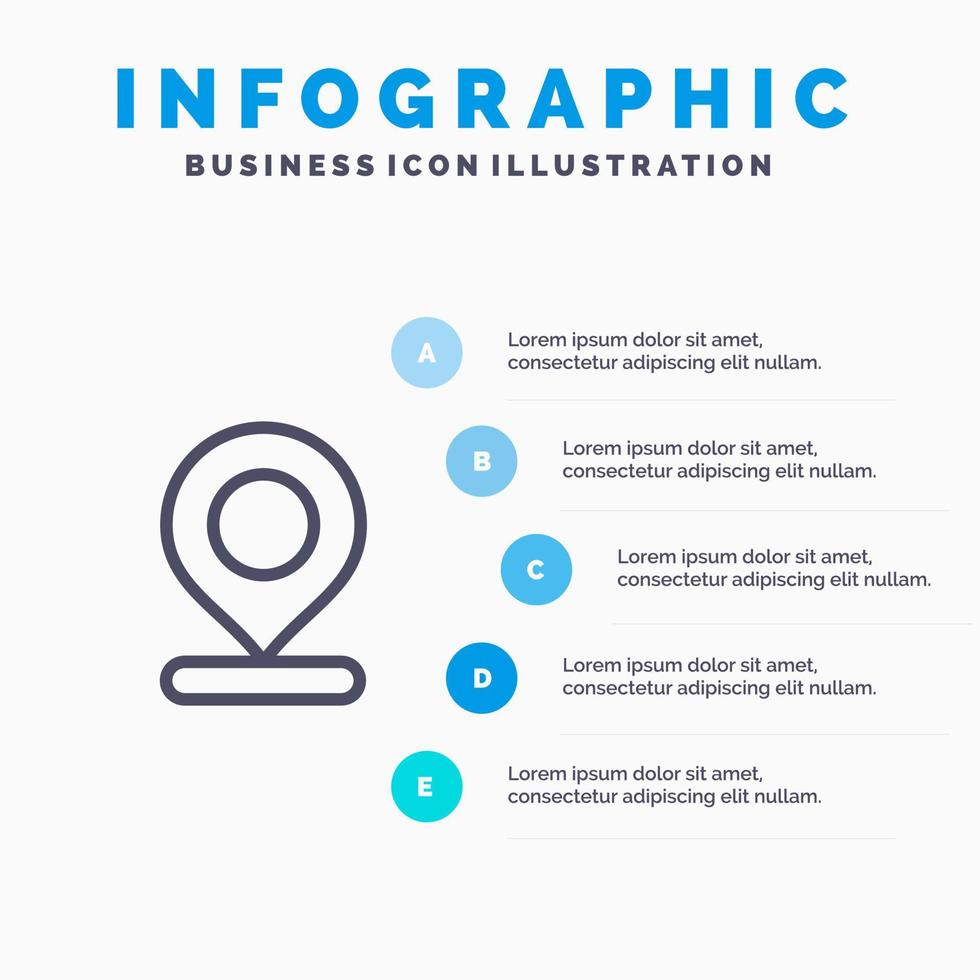 INFOGRAPHIC
BUSINESS ICON ILLUSTRATION

A
Lorem ipsum dolor sit amet, consectetur adipiscing elit nullam.

B
Lorem ipsum dolor sit amet, consectetur adipiscing elit nullam.

C
Lorem ipsum dolor sit amet, consectetur adipiscing elit nullam.

D
Lorem ipsum dolor sit amet, consectetur adipiscing elit nullam.

E
Lorem ipsum dolor sit amet, consectetur adipiscing elit nullam.