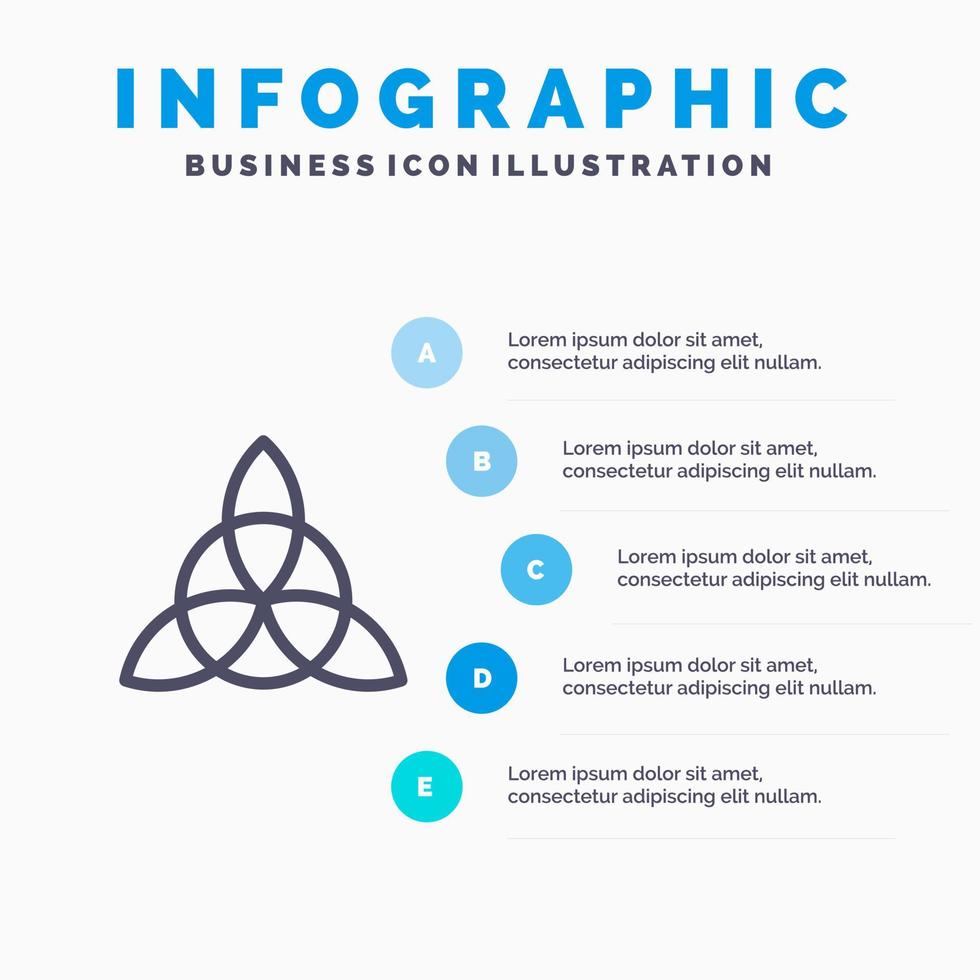 INFOGRAPHIC
BUSINESS ICON ILLUSTRATION

A
Lorem ipsum dolor sit amet, consectetur adipiscing elit nullam.

B
Lorem ipsum dolor sit amet, consectetur adipiscing elit nullam.

C
Lorem ipsum dolor sit amet, consectetur adipiscing elit nullam.

D
Lorem ipsum dolor sit amet, consectetur adipiscing elit nullam.

E
Lorem ipsum dolor sit amet, consectetur adipiscing elit nullam.