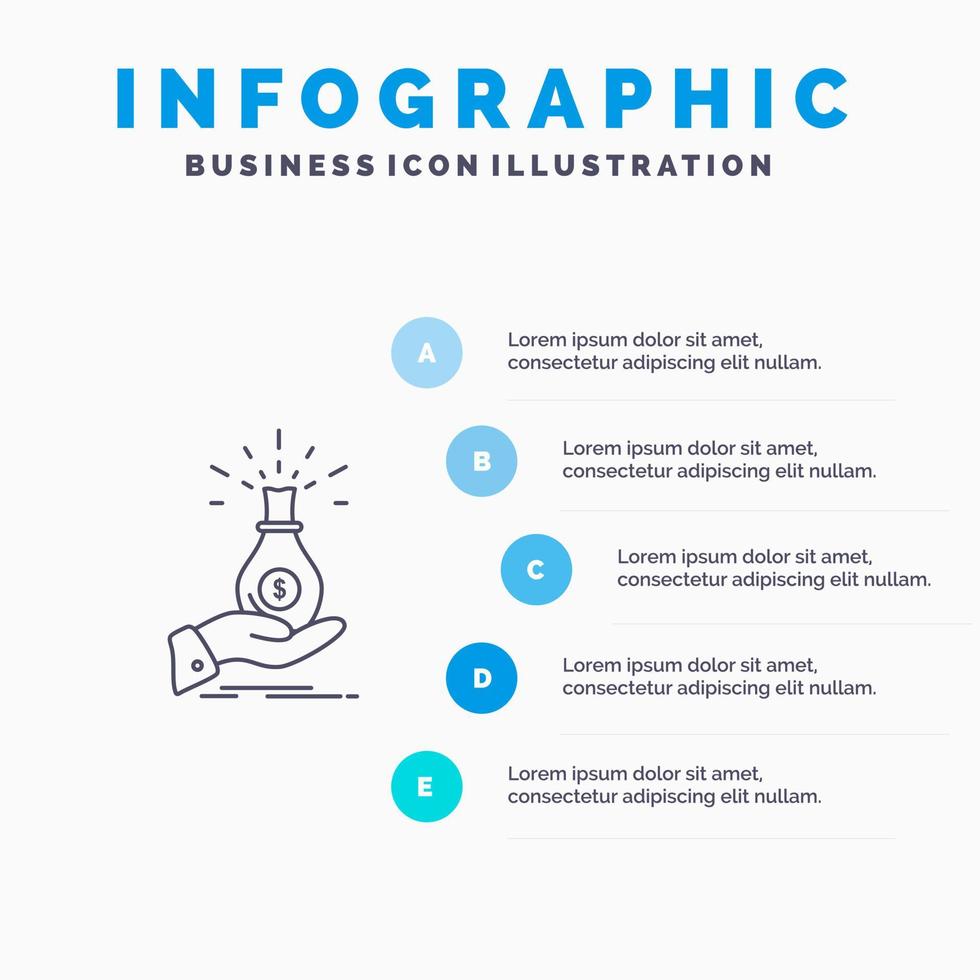 INFOGRAPHIC
BUSINESS ICON ILLUSTRATION

$

A
Lorem ipsum dolor sit amet, consectetur adipiscing elit nullam.

B
Lorem ipsum dolor sit amet, consectetur adipiscing elit nullam.

C
Lorem ipsum dolor sit amet, consectetur adipiscing elit nullam.

D
Lorem ipsum dolor sit amet, consectetur adipiscing elit nullam.

E
Lorem ipsum dolor sit amet, consectetur adipiscing elit nullam.