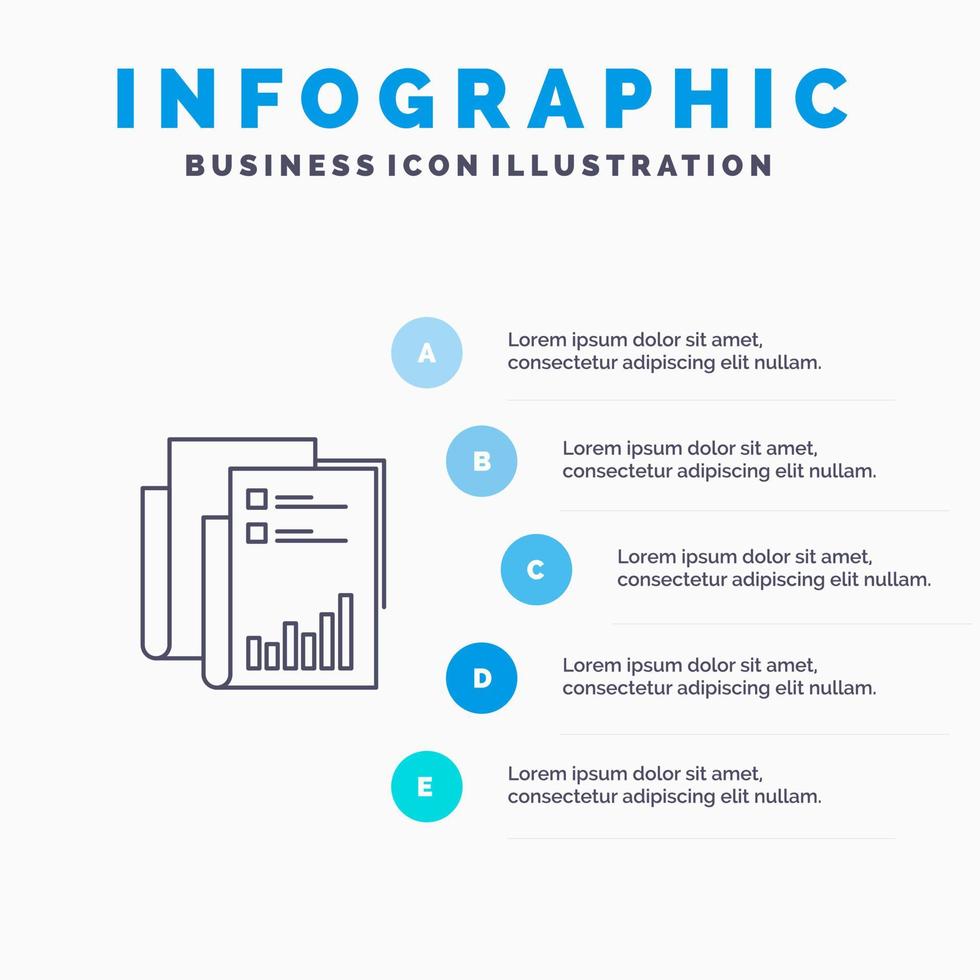 INFOGRAPHIC
BUSINESS ICON ILLUSTRATION

A
Lorem ipsum dolor sit amet, consectetur adipiscing elit nullam.

B
Lorem ipsum dolor sit amet, consectetur adipiscing elit nullam.

C
Lorem ipsum dolor sit amet, consectetur adipiscing elit nullam.

D
Lorem ipsum dolor sit amet, consectetur adipiscing elit nullam.

E
Lorem ipsum dolor sit amet, consectetur adipiscing elit nullam.