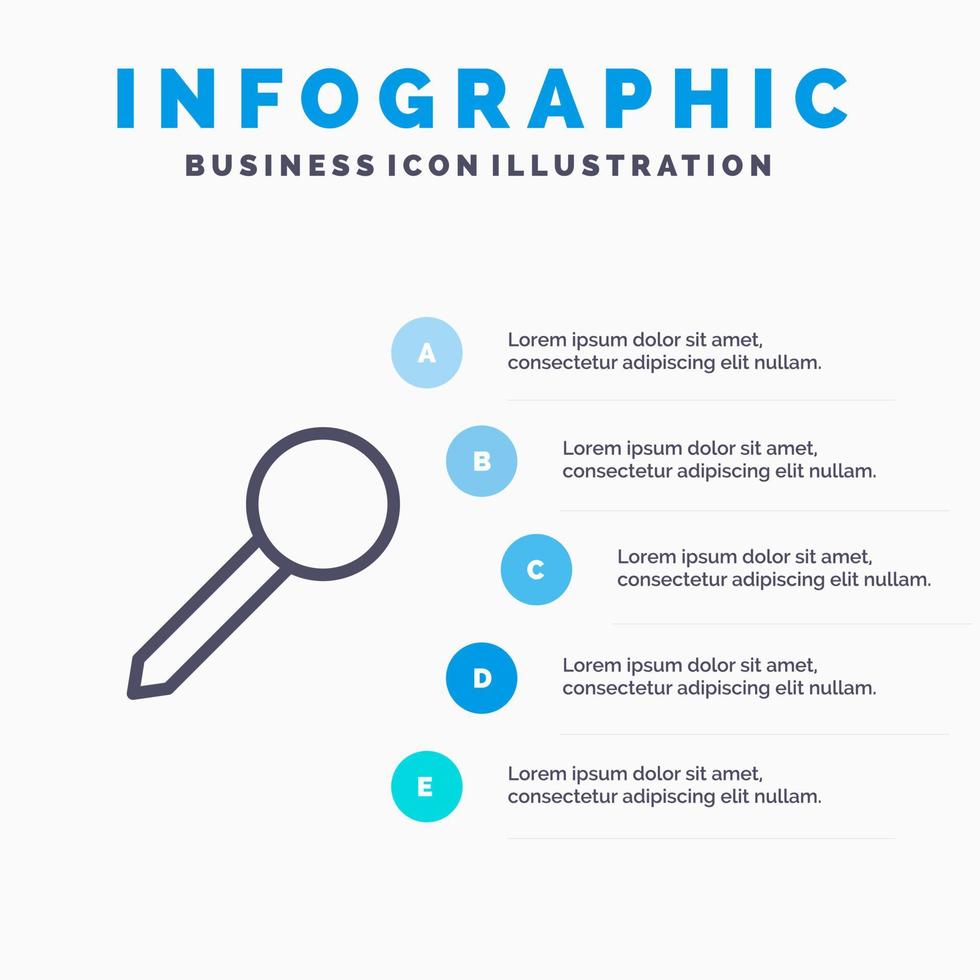 INFOGRAPHIC
BUSINESS ICON ILLUSTRATION

A
Lorem ipsum dolor sit amet, consectetur adipiscing elit nullam.

B
Lorem ipsum dolor sit amet, consectetur adipiscing elit nullam.

C
Lorem ipsum dolor sit amet, consectetur adipiscing elit nullam.

D
Lorem ipsum dolor sit amet, consectetur adipiscing elit nullam.

E
Lorem ipsum dolor sit amet, consectetur adipiscing elit nullam.