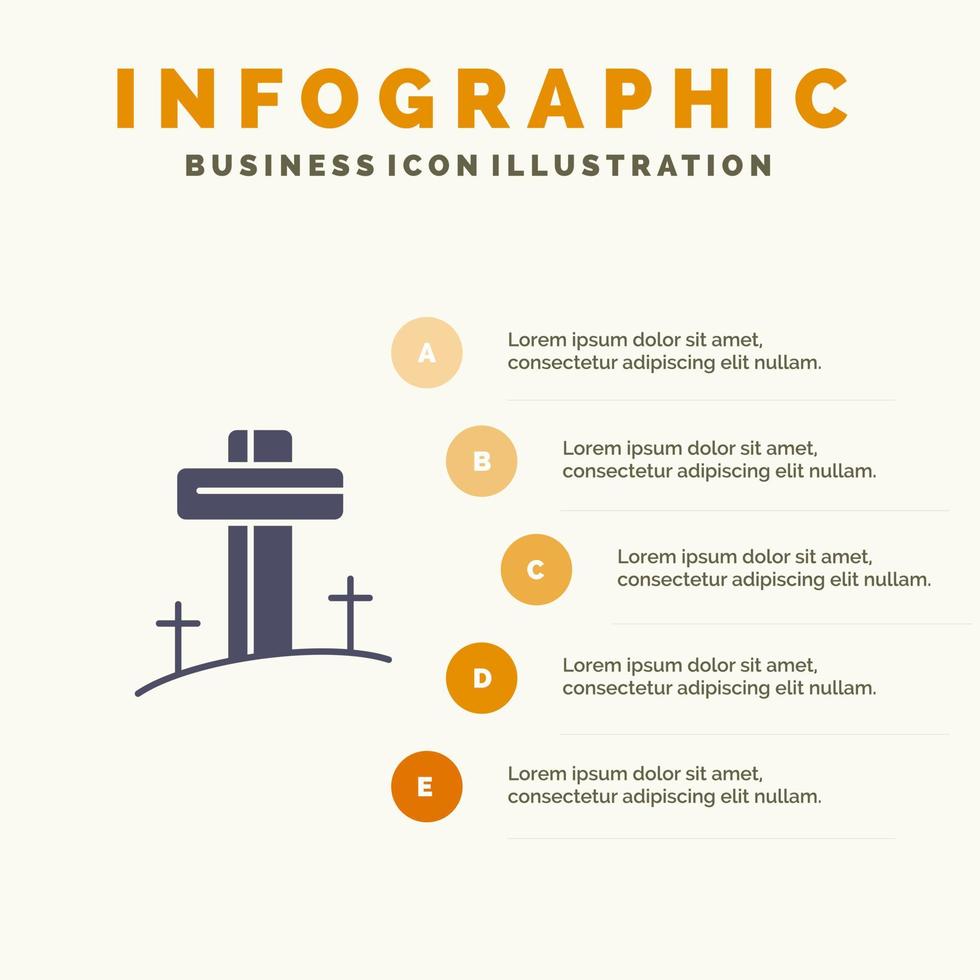 INFOGRAPHIC
BUSINESS ICON ILLUSTRATION

A
Lorem ipsum dolor sit amet, consectetur adipiscing elit nullam.

B
Lorem ipsum dolor sit amet, consectetur adipiscing elit nullam.

C
Lorem ipsum dolor sit amet, consectetur adipiscing elit nullam.

D
Lorem ipsum dolor sit amet, consectetur adipiscing elit nullam.

E
Lorem ipsum dolor sit amet, consectetur adipiscing elit nullam.