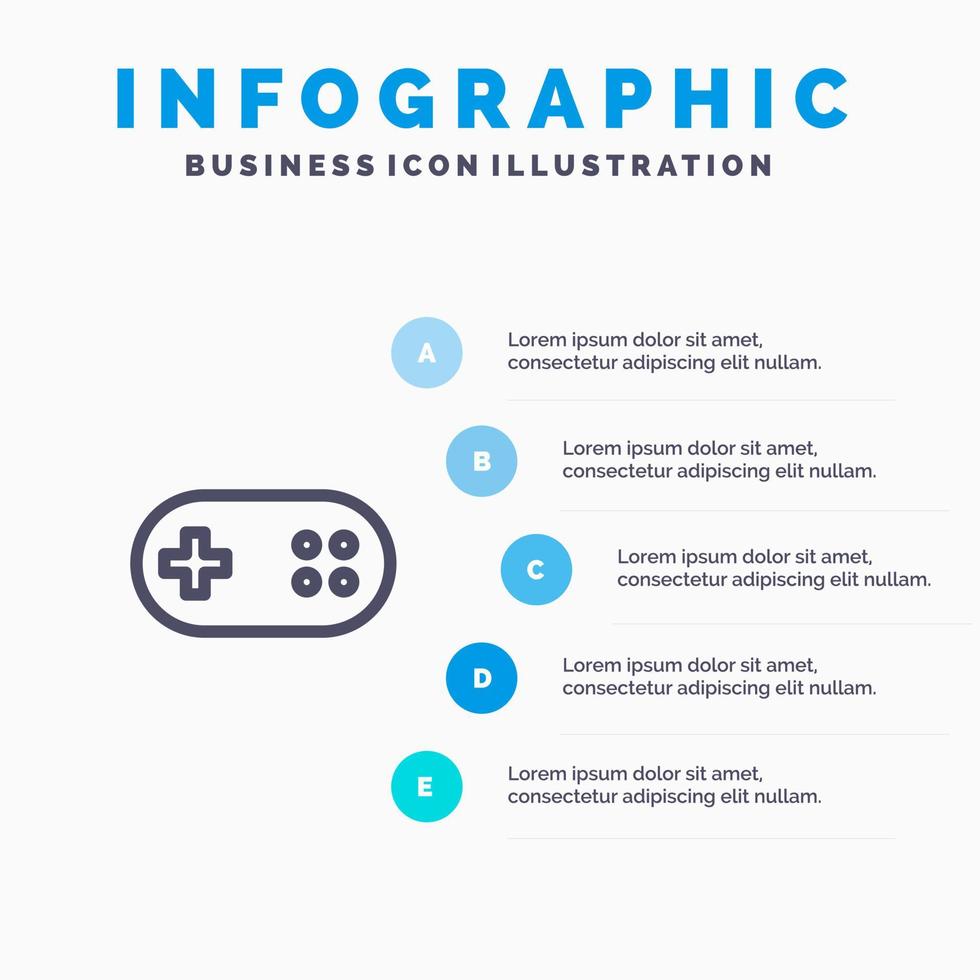 INFOGRAPHIC
BUSINESS ICON ILLUSTRATION

A
Lorem ipsum dolor sit amet, consectetur adipiscing elit nullam.

B
Lorem ipsum dolor sit amet, consectetur adipiscing elit nullam.

C
Lorem ipsum dolor sit amet, consectetur adipiscing elit nullam.

D
Lorem ipsum dolor sit amet, consectetur adipiscing elit nullam.

E
Lorem ipsum dolor sit amet, consectetur adipiscing elit nullam.