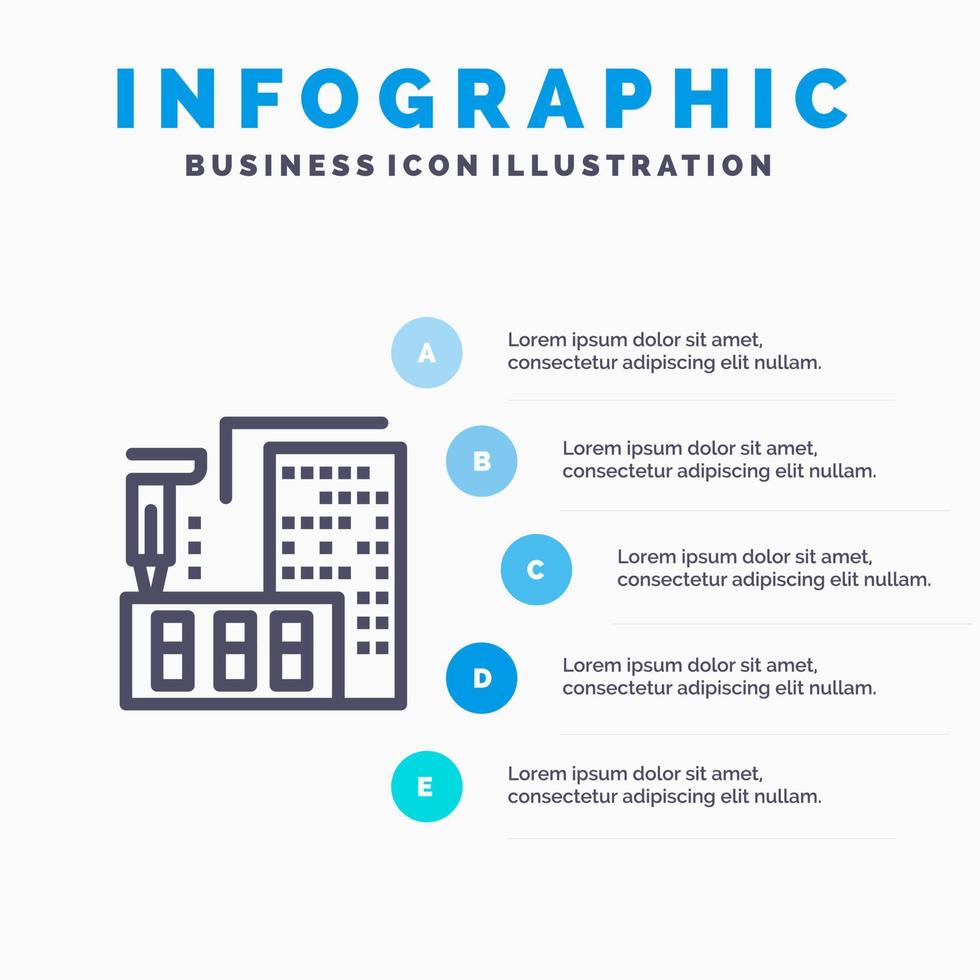 INFOGRAPHIC
BUSINESS ICON ILLUSTRATION

A
Lorem ipsum dolor sit amet, consectetur adipiscing elit nullam.

B
Lorem ipsum dolor sit amet, consectetur adipiscing elit nullam.

C
Lorem ipsum dolor sit amet, consectetur adipiscing elit nullam.

D
Lorem ipsum dolor sit amet, consectetur adipiscing elit nullam.

E
Lorem ipsum dolor sit amet, consectetur adipiscing elit nullam.