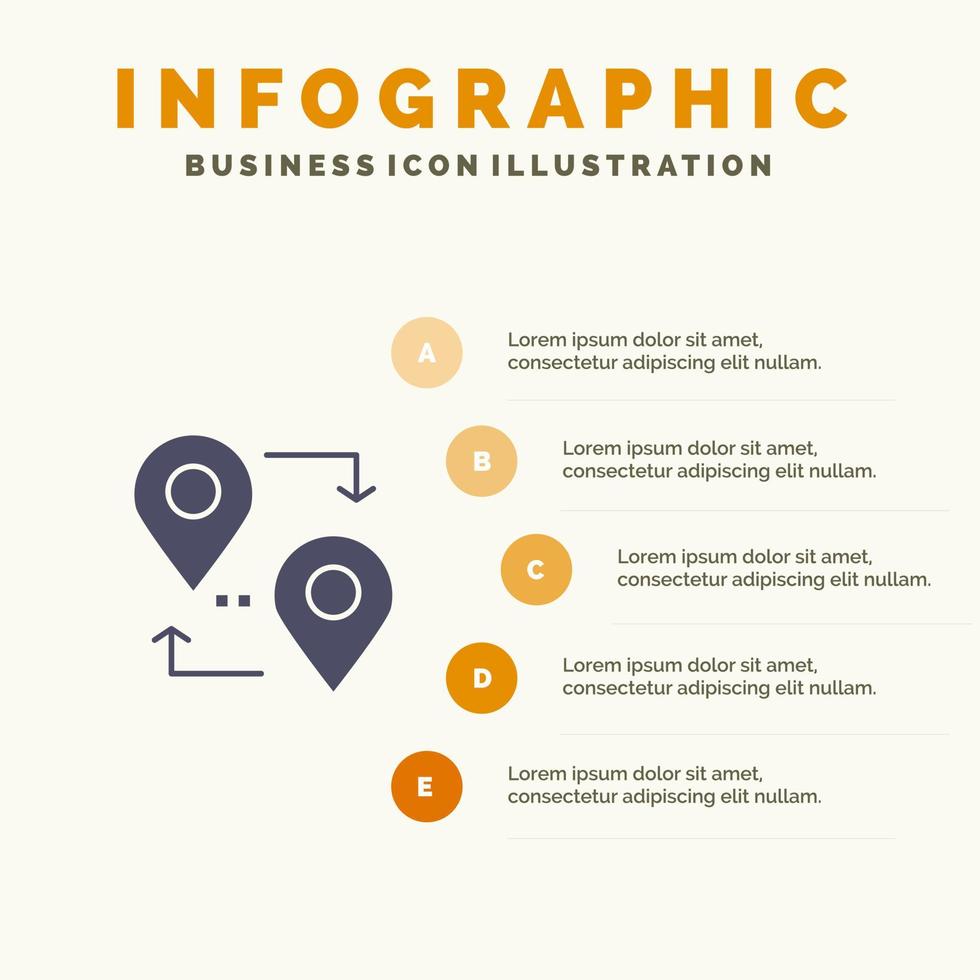 INFOGRAPHIC
BUSINESS ICON ILLUSTRATION

A
Lorem ipsum dolor sit amet, consectetur adipiscing elit nullam.

B
Lorem ipsum dolor sit amet, consectetur adipiscing elit nullam.

C
Lorem ipsum dolor sit amet, consectetur adipiscing elit nullam.

D
Lorem ipsum dolor sit amet, consectetur adipiscing elit nullam.

E
Lorem ipsum dolor sit amet, consectetur adipiscing elit nullam.