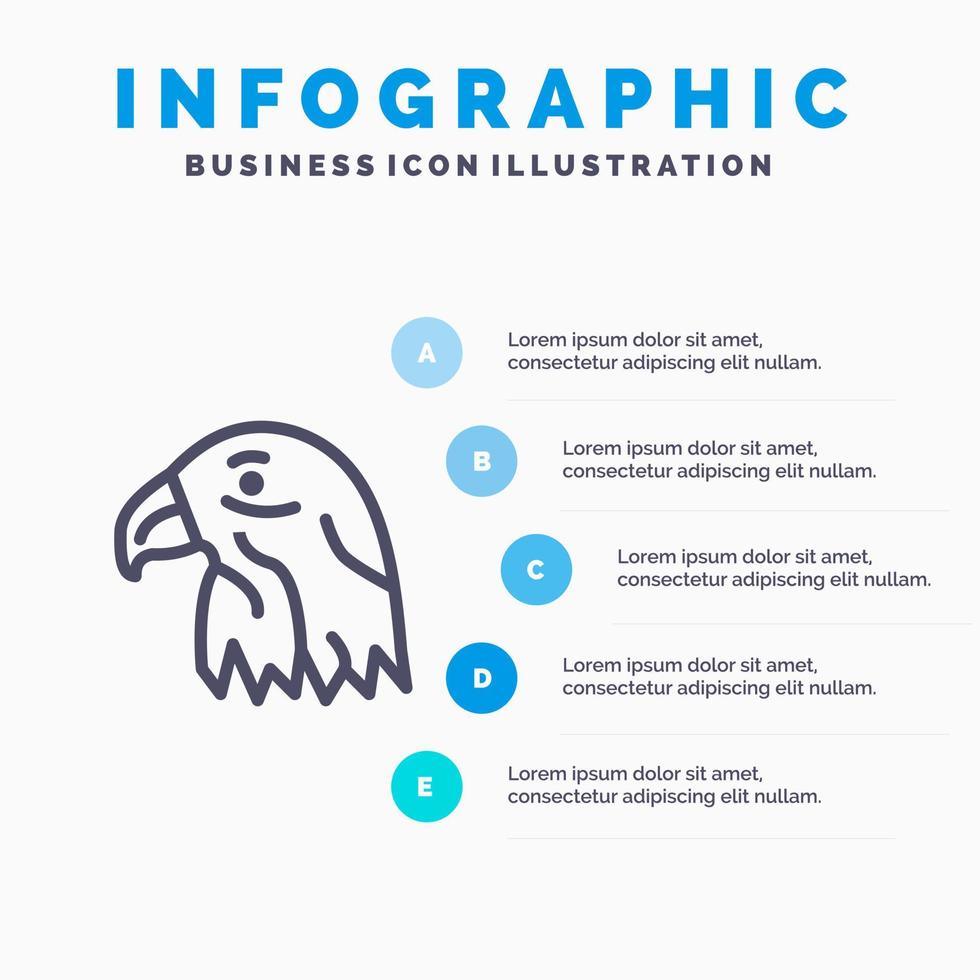 INFOGRAPHIC
BUSINESS ICON ILLUSTRATION

A
Lorem ipsum dolor sit amet, consectetur adipiscing elit nullam.

B
Lorem ipsum dolor sit amet, consectetur adipiscing elit nullam.

C
Lorem ipsum dolor sit amet, consectetur adipiscing elit nullam.

D
Lorem ipsum dolor sit amet, consectetur adipiscing elit nullam.

E
Lorem ipsum dolor sit amet, consectetur adipiscing elit nullam.