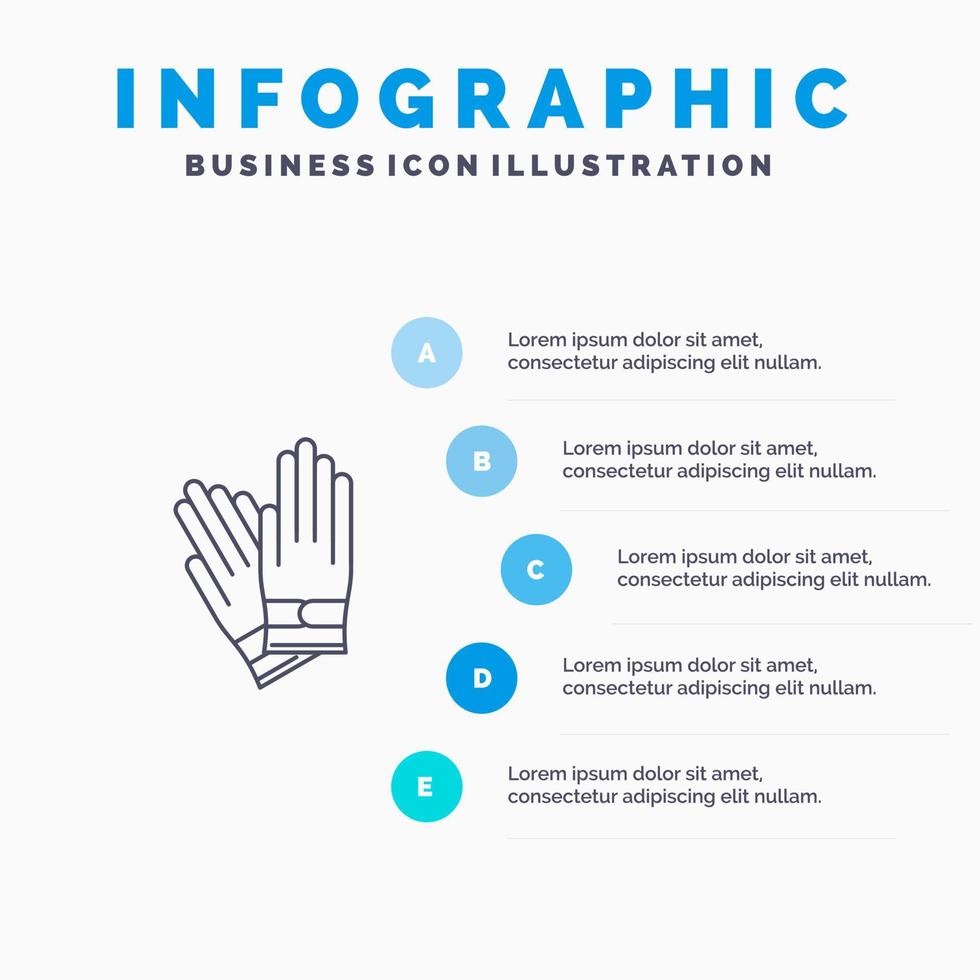 INFOGRAPHIC
BUSINESS ICON ILLUSTRATION

A
Lorem ipsum dolor sit amet, consectetur adipiscing elit nullam.

B
Lorem ipsum dolor sit amet, consectetur adipiscing elit nullam.

C
Lorem ipsum dolor sit amet, consectetur adipiscing elit nullam.

D
Lorem ipsum dolor sit amet, consectetur adipiscing elit nullam.

E
Lorem ipsum dolor sit amet, consectetur adipiscing elit nullam.