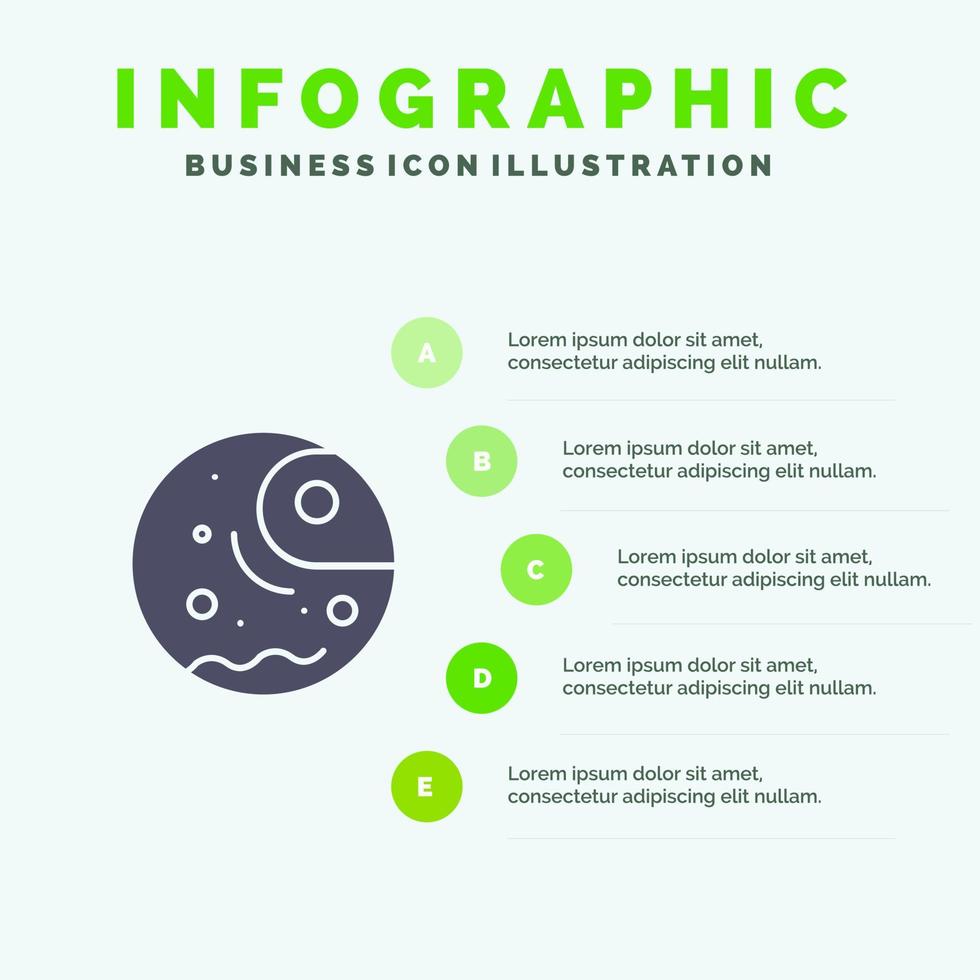 INFOGRAPHIC
BUSINESS ICON ILLUSTRATION

A
Lorem ipsum dolor sit amet, consectetur adipiscing elit nullam.

B
Lorem ipsum dolor sit amet, consectetur adipiscing elit nullam.

C
Lorem ipsum dolor sit amet, consectetur adipiscing elit nullam.

D
Lorem ipsum dolor sit amet, consectetur adipiscing elit nullam.

E
Lorem ipsum dolor sit amet, consectetur adipiscing elit nullam.