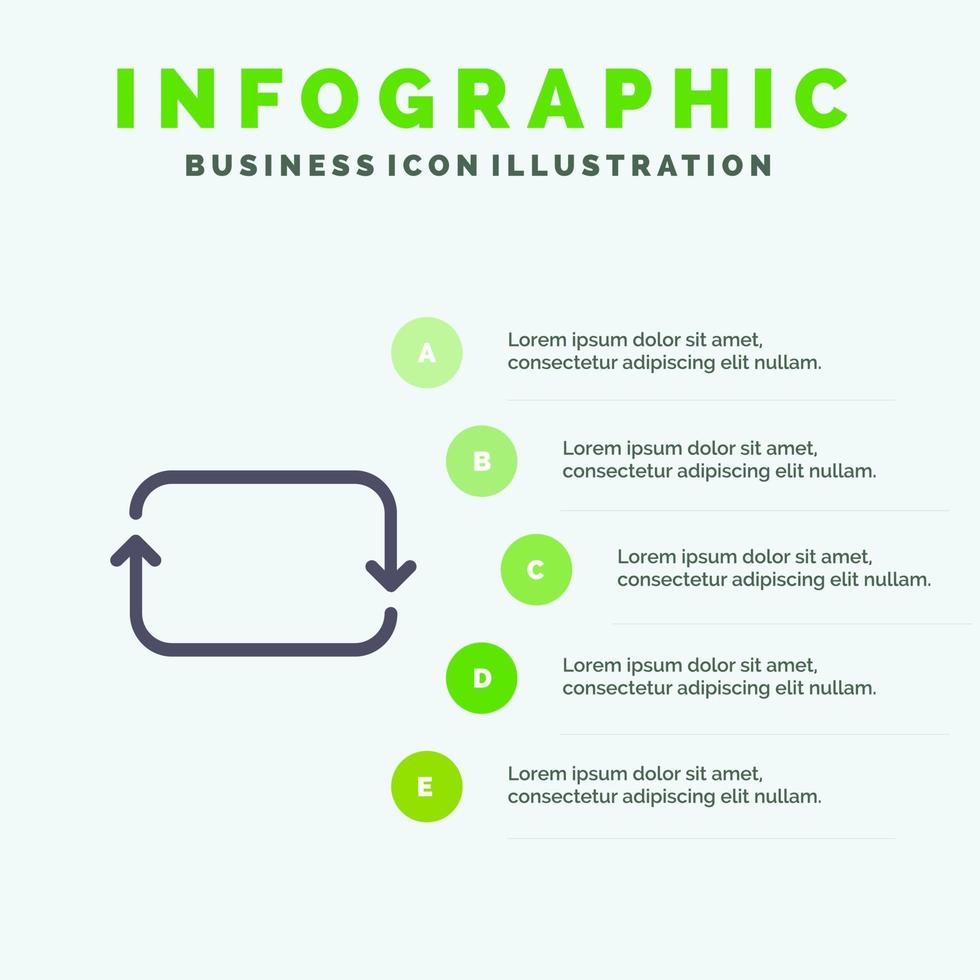 INFOGRAPHIC
BUSINESS ICON ILLUSTRATION

A
Lorem ipsum dolor sit amet, consectetur adipiscing elit nullam.

B
Lorem ipsum dolor sit amet, consectetur adipiscing elit nullam.

C
Lorem ipsum dolor sit amet, consectetur adipiscing elit nullam.

D
Lorem ipsum dolor sit amet, consectetur adipiscing elit nullam.

E
Lorem ipsum dolor sit amet, consectetur adipiscing elit nullam.