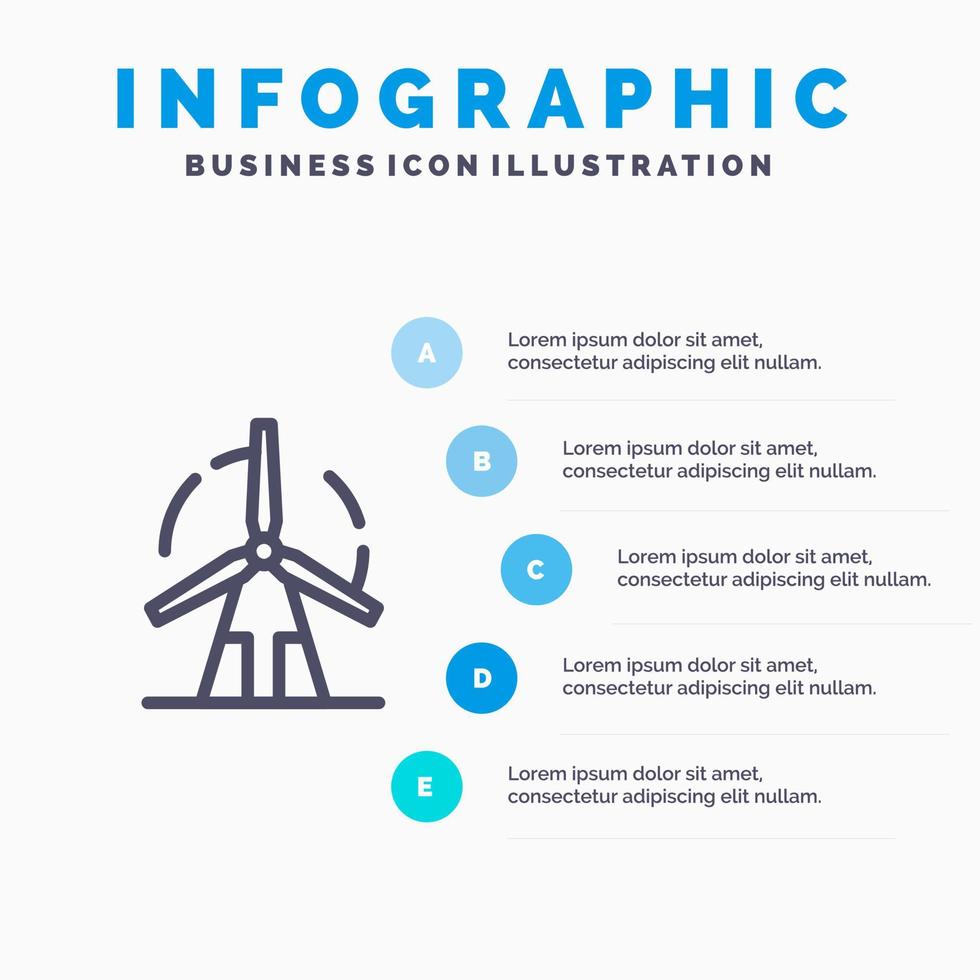 INFOGRAPHIC
BUSINESS ICON ILLUSTRATION

A
Lorem ipsum dolor sit amet, consectetur adipiscing elit nullam.

B
Lorem ipsum dolor sit amet, consectetur adipiscing elit nullam.

C
Lorem ipsum dolor sit amet, consectetur adipiscing elit nullam.

D
Lorem ipsum dolor sit amet, consectetur adipiscing elit nullam.

E
Lorem ipsum dolor sit amet, consectetur adipiscing elit nullam.