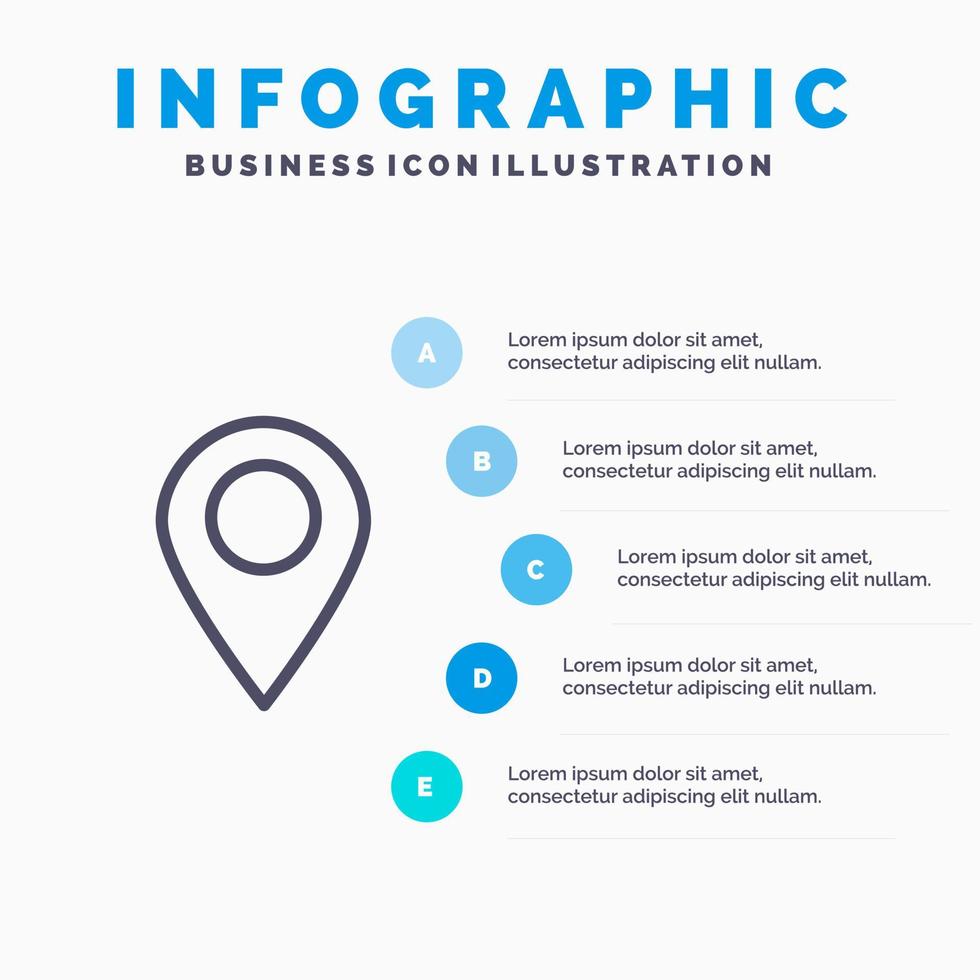 INFOGRAPHIC
BUSINESS ICON ILLUSTRATION

A
Lorem ipsum dolor sit amet, consectetur adipiscing elit nullam.

B
Lorem ipsum dolor sit amet, consectetur adipiscing elit nullam.

C
Lorem ipsum dolor sit amet, consectetur adipiscing elit nullam.

D
Lorem ipsum dolor sit amet, consectetur adipiscing elit nullam.

E
Lorem ipsum dolor sit amet, consectetur adipiscing elit nullam.