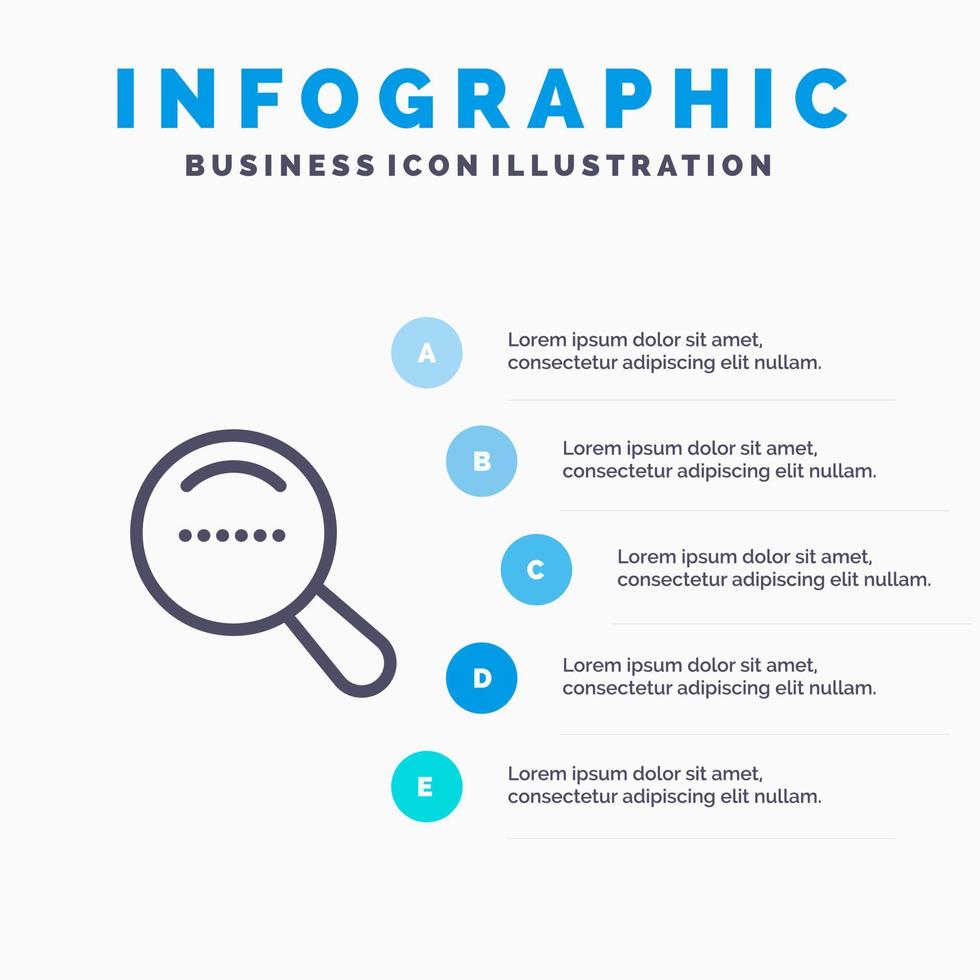 INFOGRAPHIC
BUSINESS ICON ILLUSTRATION

A
Lorem ipsum dolor sit amet, consectetur adipiscing elit nullam.

B
Lorem ipsum dolor sit amet, consectetur adipiscing elit nullam.

C
Lorem ipsum dolor sit amet, consectetur adipiscing elit nullam.

D
Lorem ipsum dolor sit amet, consectetur adipiscing elit nullam.

E
Lorem ipsum dolor sit amet, consectetur adipiscing elit nullam.