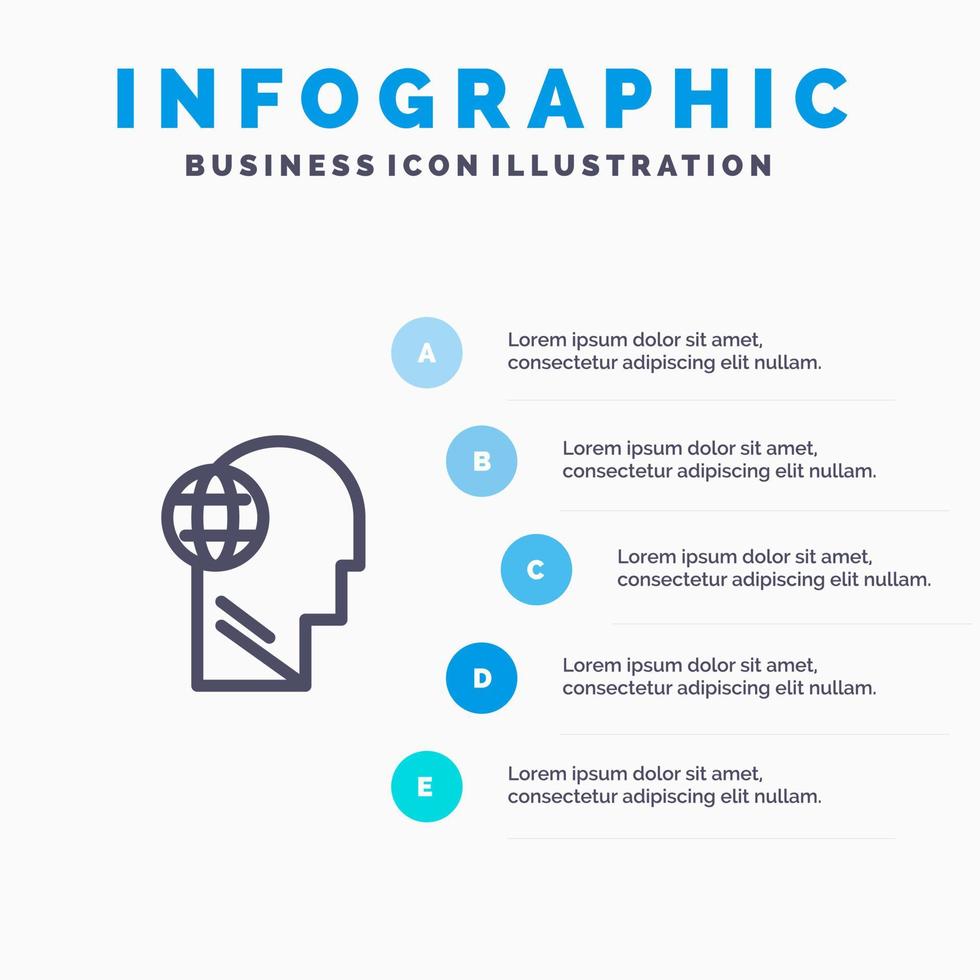 INFOGRAPHIC
BUSINESS ICON ILLUSTRATION

A
Lorem ipsum dolor sit amet, consectetur adipiscing elit nullam.

B
Lorem ipsum dolor sit amet, consectetur adipiscing elit nullam.

C
Lorem ipsum dolor sit amet, consectetur adipiscing elit nullam.

D
Lorem ipsum dolor sit amet, consectetur adipiscing elit nullam.

E
Lorem ipsum dolor sit amet, consectetur adipiscing elit nullam.