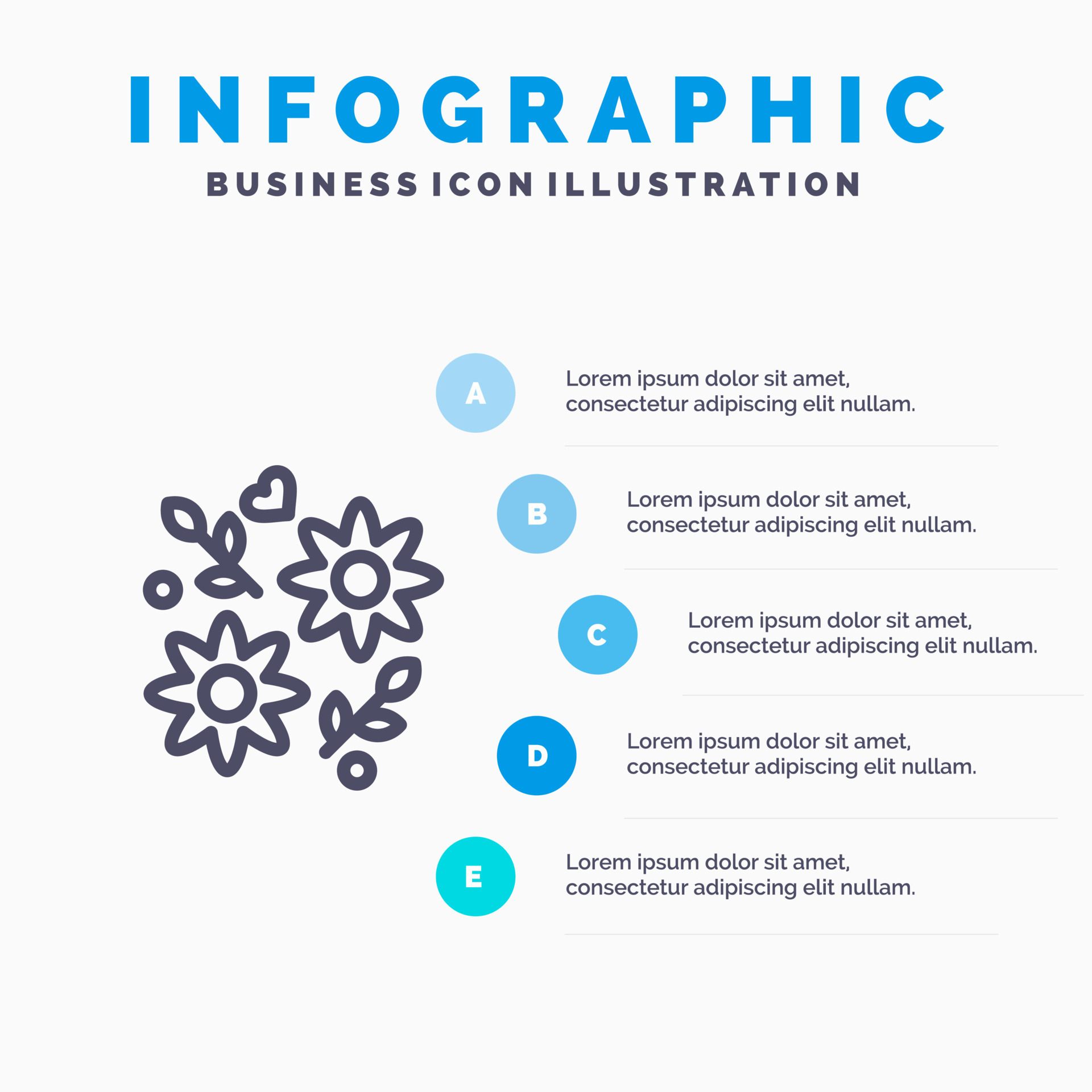 INFOGRAPHIC

BUSINESS ICON ILLUSTRATION

A

Lorem ipsum dolor sit amet, consectetur adipiscing elit nullam.

B

Lorem ipsum dolor sit amet, consectetur adipiscing elit nullam.

C

Lorem ipsum dolor sit amet, consectetur adipiscing elit nullam.

D

Lorem ipsum dolor sit amet, consectetur adipiscing elit nullam.

E

Lorem ipsum dolor sit amet, consectetur adipiscing elit nullam.