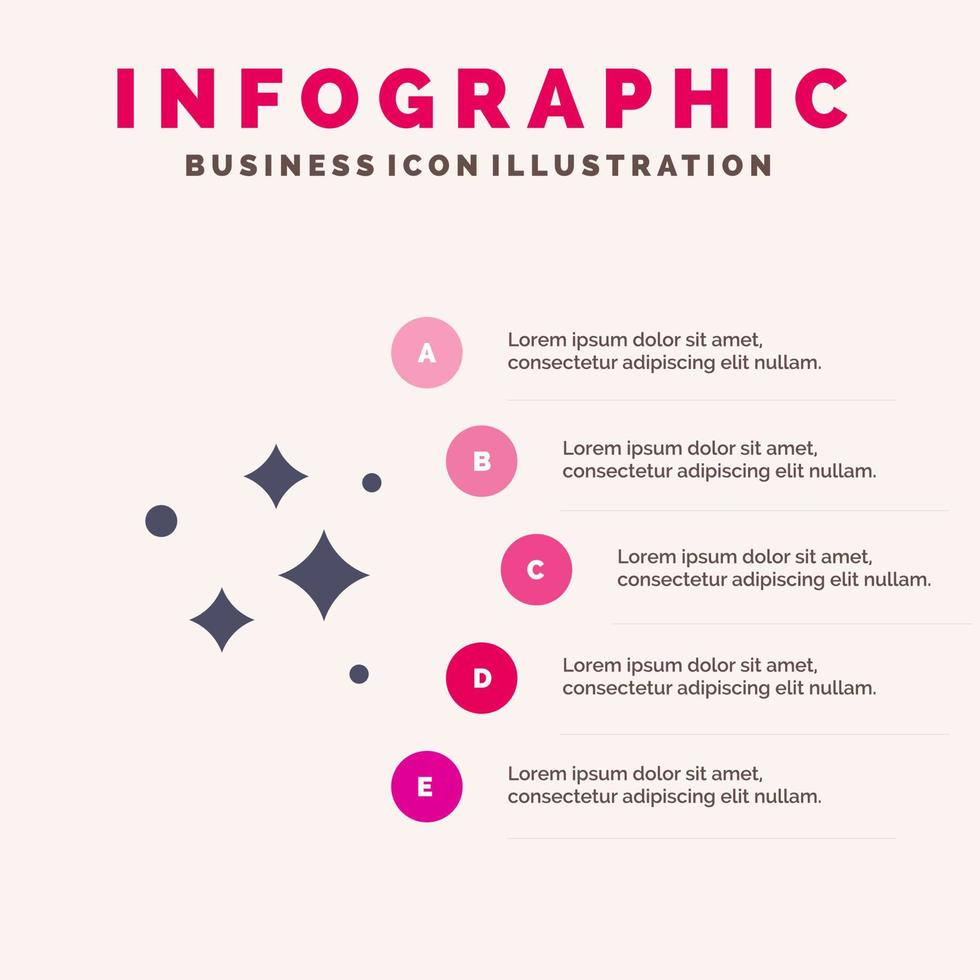 INFOGRAPHIC
BUSINESS ICON ILLUSTRATION

A
Lorem ipsum dolor sit amet, consectetur adipiscing elit nullam.

B
Lorem ipsum dolor sit amet, consectetur adipiscing elit nullam.

C
Lorem ipsum dolor sit amet, consectetur adipiscing elit nullam.

D
Lorem ipsum dolor sit amet, consectetur adipiscing elit nullam.

E
Lorem ipsum dolor sit amet, consectetur adipiscing elit nullam.