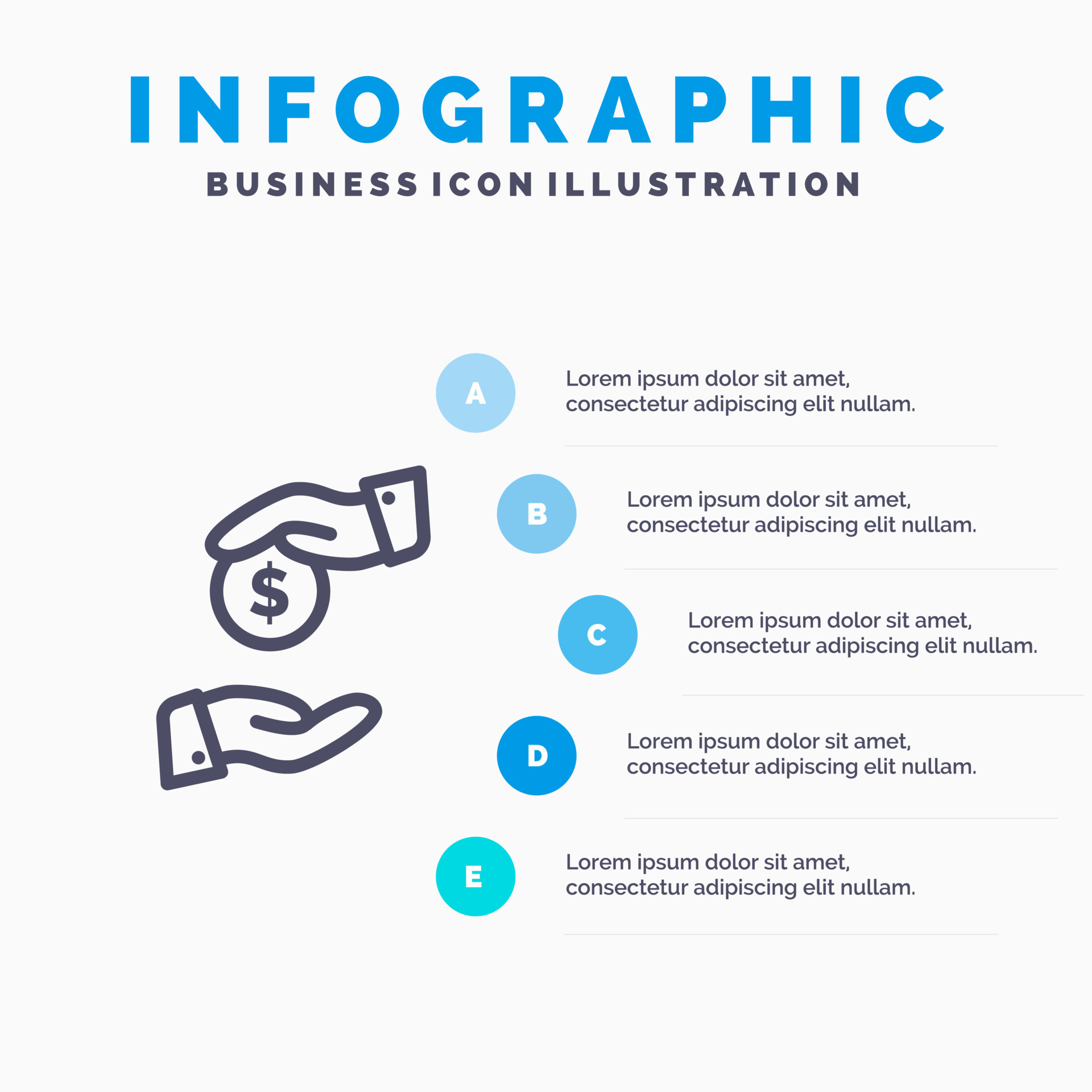 INFOGRAPHIC

BUSINESS ICON ILLUSTRATION

$

A

Lorem ipsum dolor sit amet, consectetur adipiscing elit nullam.

B

Lorem ipsum dolor sit amet, consectetur adipiscing elit nullam.

C

Lorem ipsum dolor sit amet, consectetur adipiscing elit nullam.

D

Lorem ipsum dolor sit amet, consectetur adipiscing elit nullam.

E

Lorem ipsum dolor sit amet, consectetur adipiscing elit nullam.