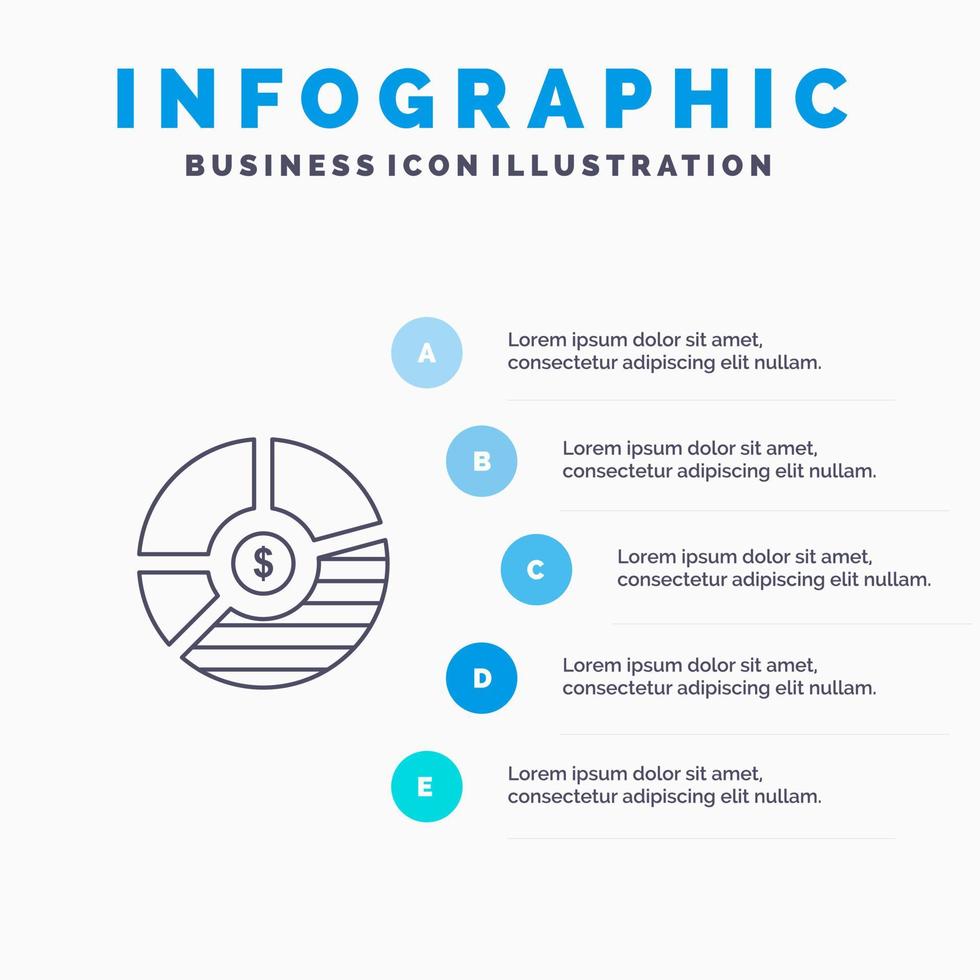 INFOGRAPHIC

BUSINESS ICON ILLUSTRATION

$

A Lorem ipsum dolor sit amet, consectetur adipiscing elit nullam.

B Lorem ipsum dolor sit amet, consectetur adipiscing elit nullam.

C Lorem ipsum dolor sit amet, consectetur adipiscing elit nullam.

D Lorem ipsum dolor sit amet, consectetur adipiscing elit nullam.

E Lorem ipsum dolor sit amet, consectetur adipiscing elit nullam.