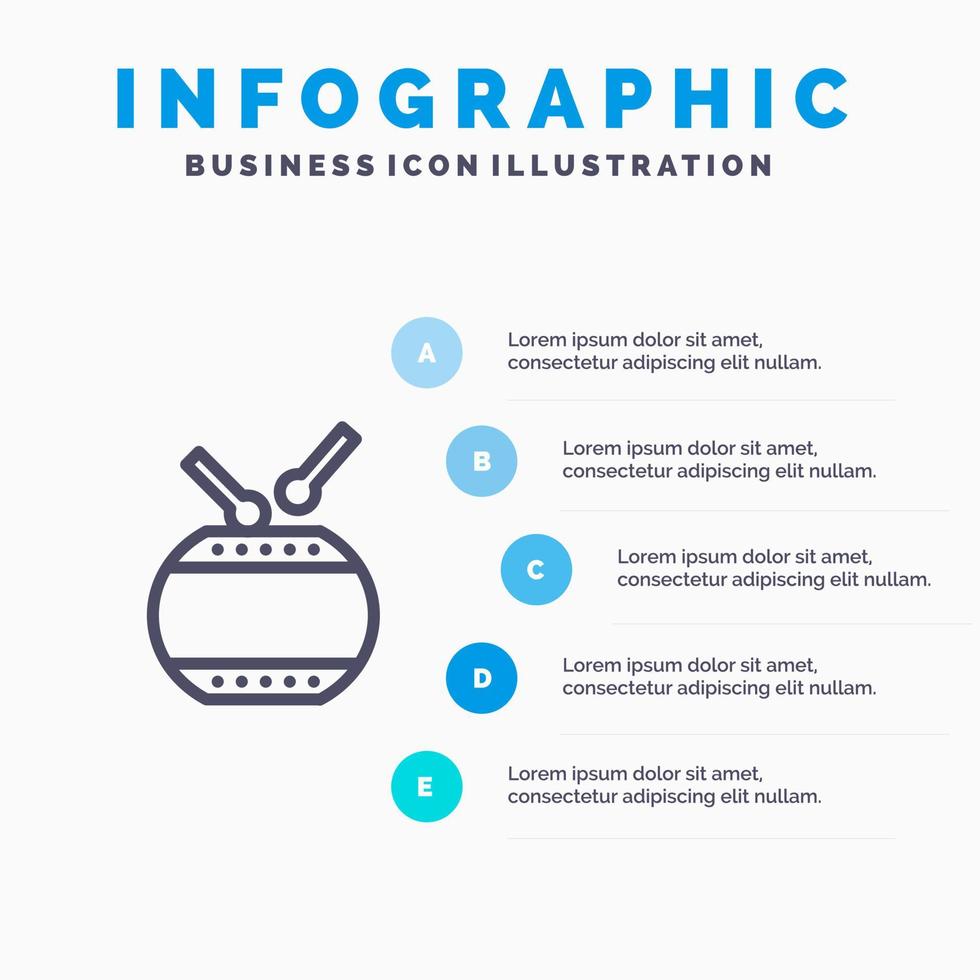 INFOGRAPHIC
BUSINESS ICON ILLUSTRATION

A
Lorem ipsum dolor sit amet, consectetur adipiscing elit nullam.

B
Lorem ipsum dolor sit amet, consectetur adipiscing elit nullam.

C
Lorem ipsum dolor sit amet, consectetur adipiscing elit nullam.

D
Lorem ipsum dolor sit amet, consectetur adipiscing elit nullam.

E
Lorem ipsum dolor sit amet, consectetur adipiscing elit nullam.