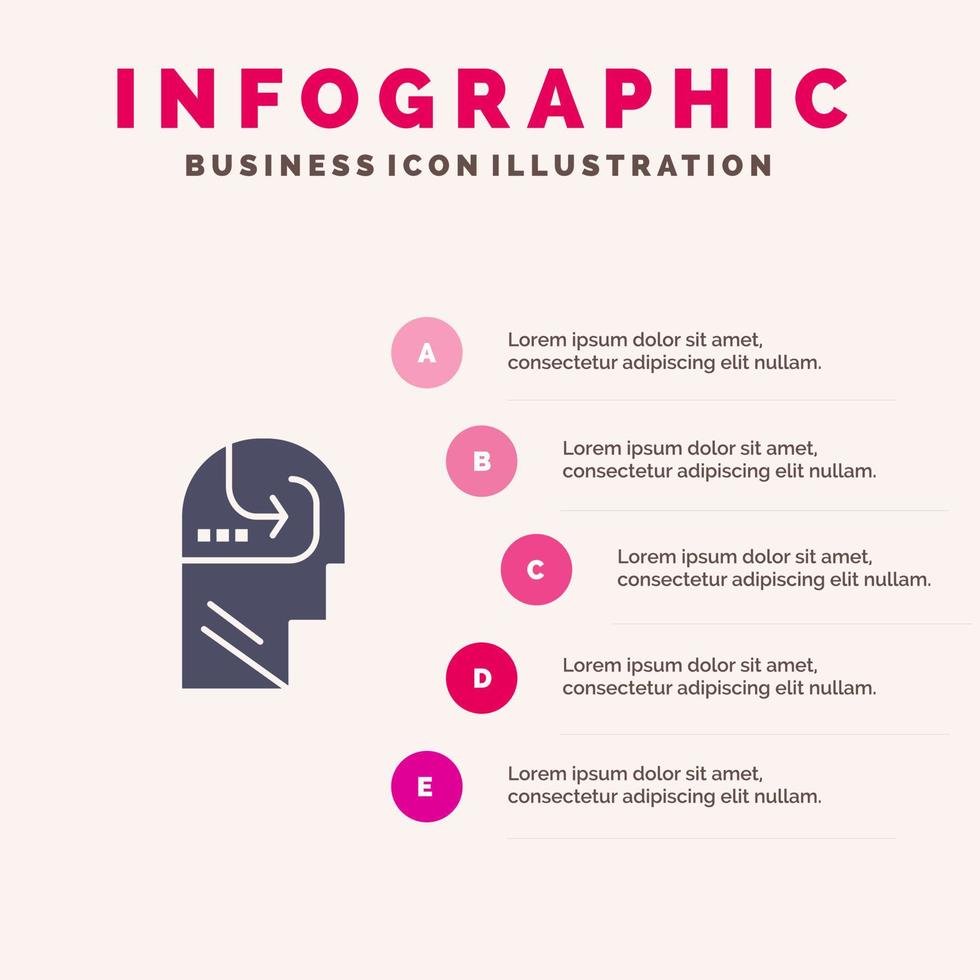 INFOGRAPHIC
BUSINESS ICON ILLUSTRATION

A
Lorem ipsum dolor sit amet, consectetur adipiscing elit nullam.

B
Lorem ipsum dolor sit amet, consectetur adipiscing elit nullam.

C
Lorem ipsum dolor sit amet, consectetur adipiscing elit nullam.

D
Lorem ipsum dolor sit amet, consectetur adipiscing elit nullam.

E
Lorem ipsum dolor sit amet, consectetur adipiscing elit nullam.