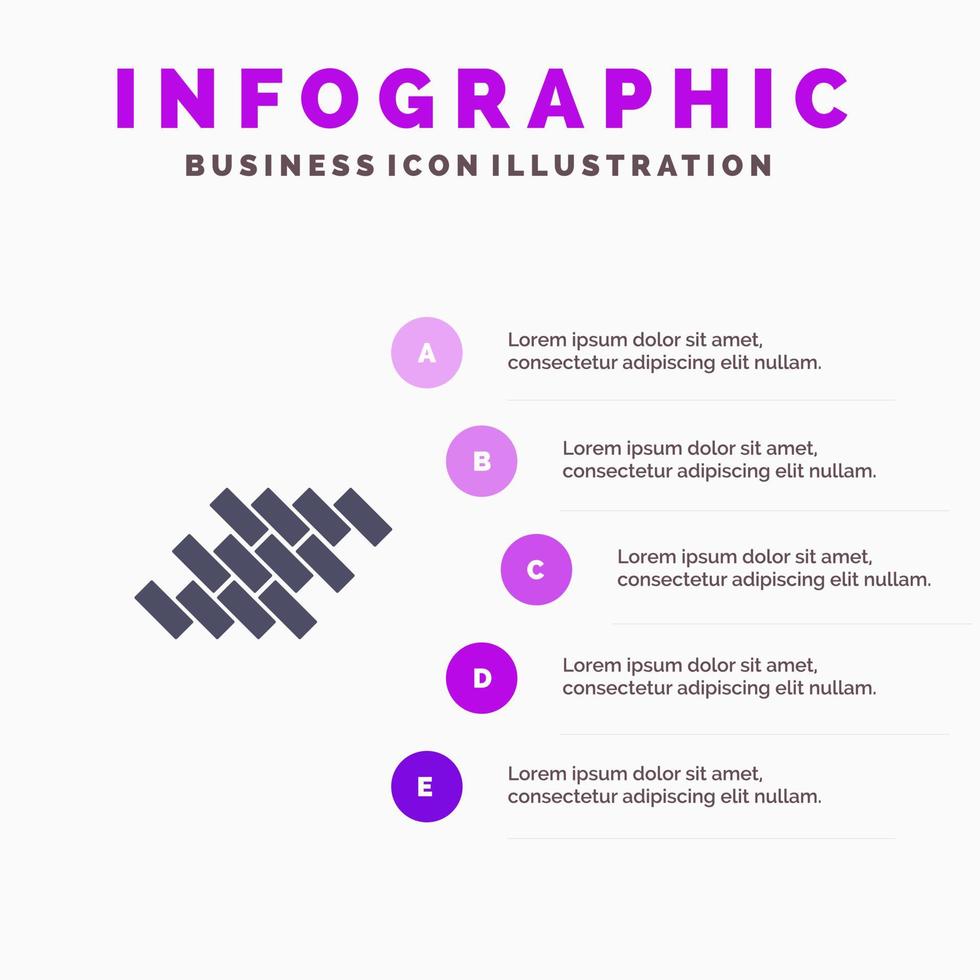 INFOGRAPHIC
BUSINESS ICON ILLUSTRATION

A
Lorem ipsum dolor sit amet, consectetur adipiscing elit nullam.

B
Lorem ipsum dolor sit amet, consectetur adipiscing elit nullam.

C
Lorem ipsum dolor sit amet, consectetur adipiscing elit nullam.

D
Lorem ipsum dolor sit amet, consectetur adipiscing elit nullam.

E
Lorem ipsum dolor sit amet, consectetur adipiscing elit nullam.