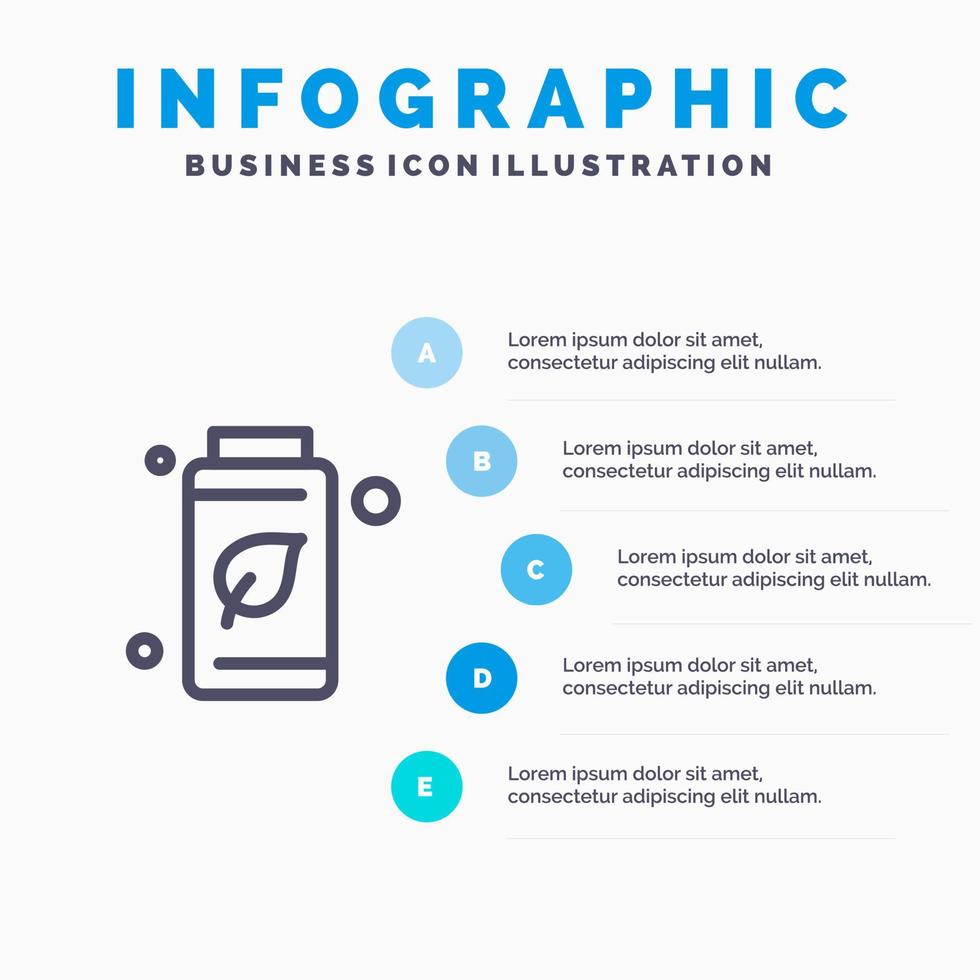 INFOGRAPHIC
BUSINESS ICON ILLUSTRATION

A
Lorem ipsum dolor sit amet, consectetur adipiscing elit nullam.

B
Lorem ipsum dolor sit amet, consectetur adipiscing elit nullam.

C
Lorem ipsum dolor sit amet, consectetur adipiscing elit nullam.

D
Lorem ipsum dolor sit amet, consectetur adipiscing elit nullam.

E
Lorem ipsum dolor sit amet, consectetur adipiscing elit nullam.