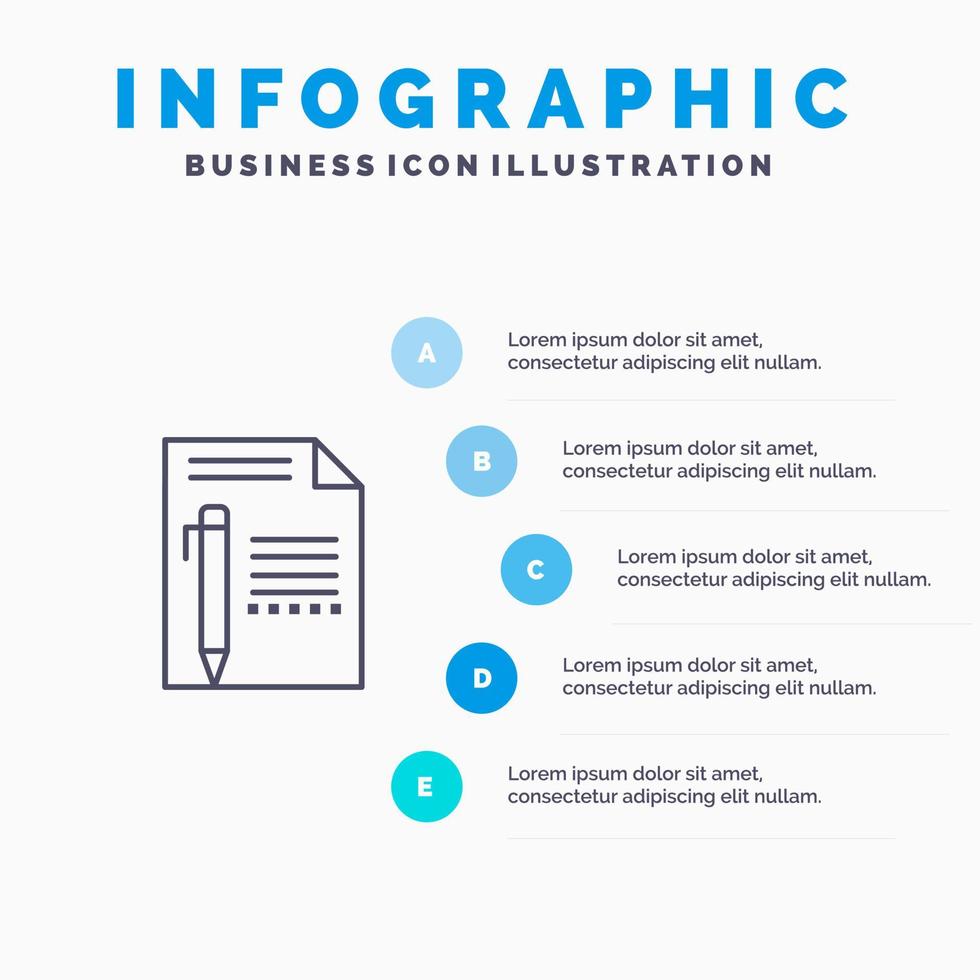 INFOGRAPHIC
BUSINESS ICON ILLUSTRATION

A
Lorem ipsum dolor sit amet, consectetur adipiscing elit nullam.

B
Lorem ipsum dolor sit amet, consectetur adipiscing elit nullam.

C
Lorem ipsum dolor sit amet, consectetur adipiscing elit nullam.

D
Lorem ipsum dolor sit amet, consectetur adipiscing elit nullam.

E
Lorem ipsum dolor sit amet, consectetur adipiscing elit nullam.