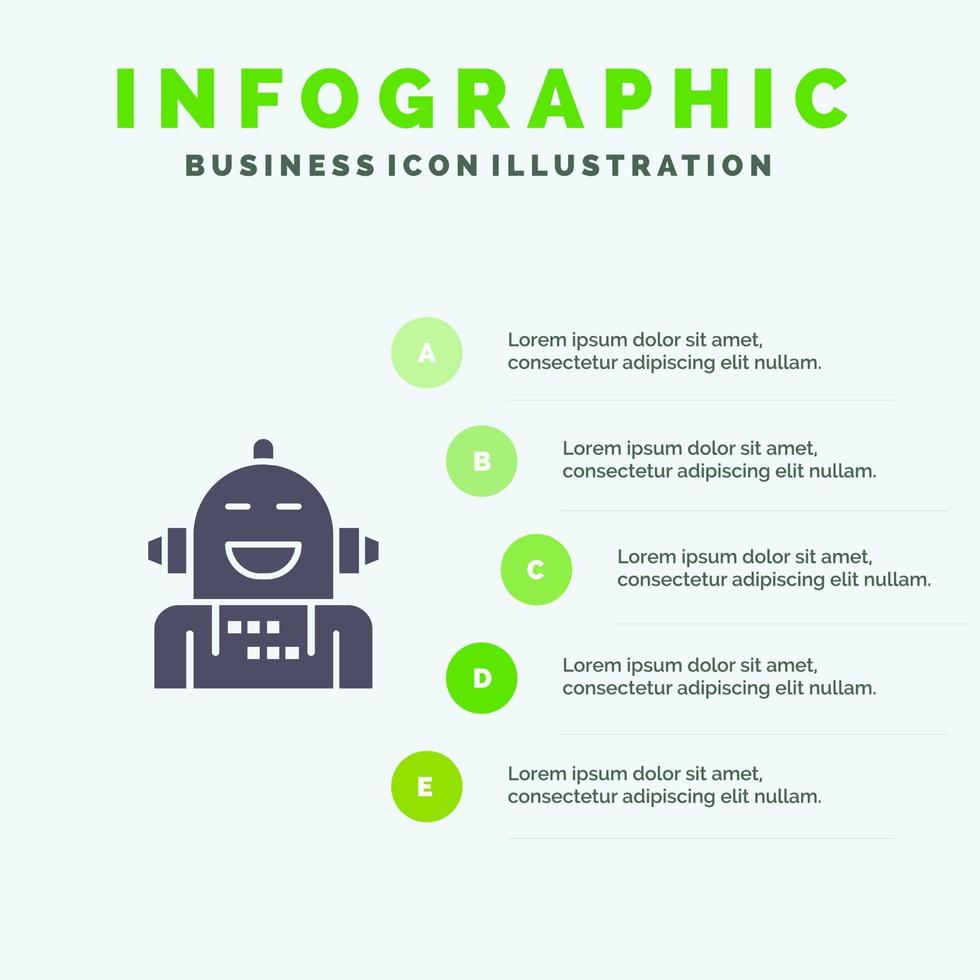 INFOGRAPHIC
BUSINESS ICON ILLUSTRATION

A
Lorem ipsum dolor sit amet, consectetur adipiscing elit nullam.

B
Lorem ipsum dolor sit amet, consectetur adipiscing elit nullam.

C
Lorem ipsum dolor sit amet, consectetur adipiscing elit nullam.

D
Lorem ipsum dolor sit amet, consectetur adipiscing elit nullam.

E
Lorem ipsum dolor sit amet, consectetur adipiscing elit nullam.