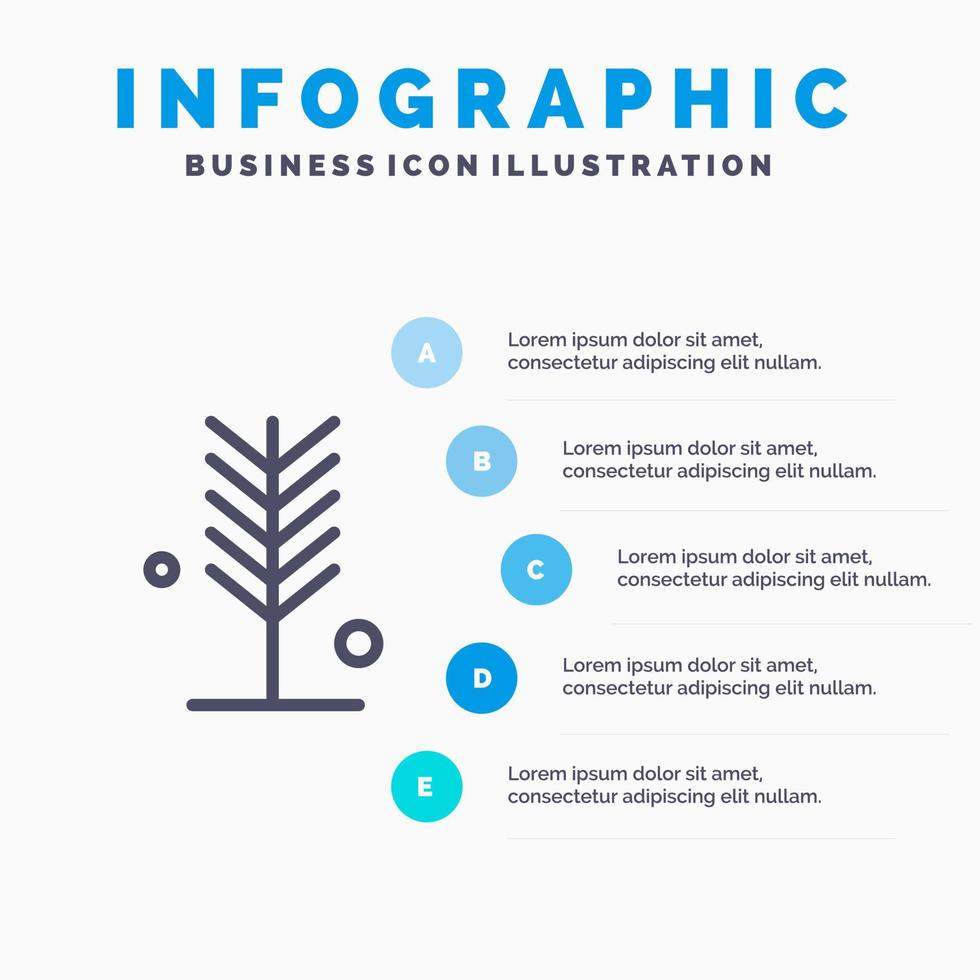 INFOGRAPHIC
BUSINESS ICON ILLUSTRATION

A
Lorem ipsum dolor sit amet, consectetur adipiscing elit nullam.

B
Lorem ipsum dolor sit amet, consectetur adipiscing elit nullam.

C
Lorem ipsum dolor sit amet, consectetur adipiscing elit nullam.

D
Lorem ipsum dolor sit amet, consectetur adipiscing elit nullam.

E
Lorem ipsum dolor sit amet, consectetur adipiscing elit nullam.