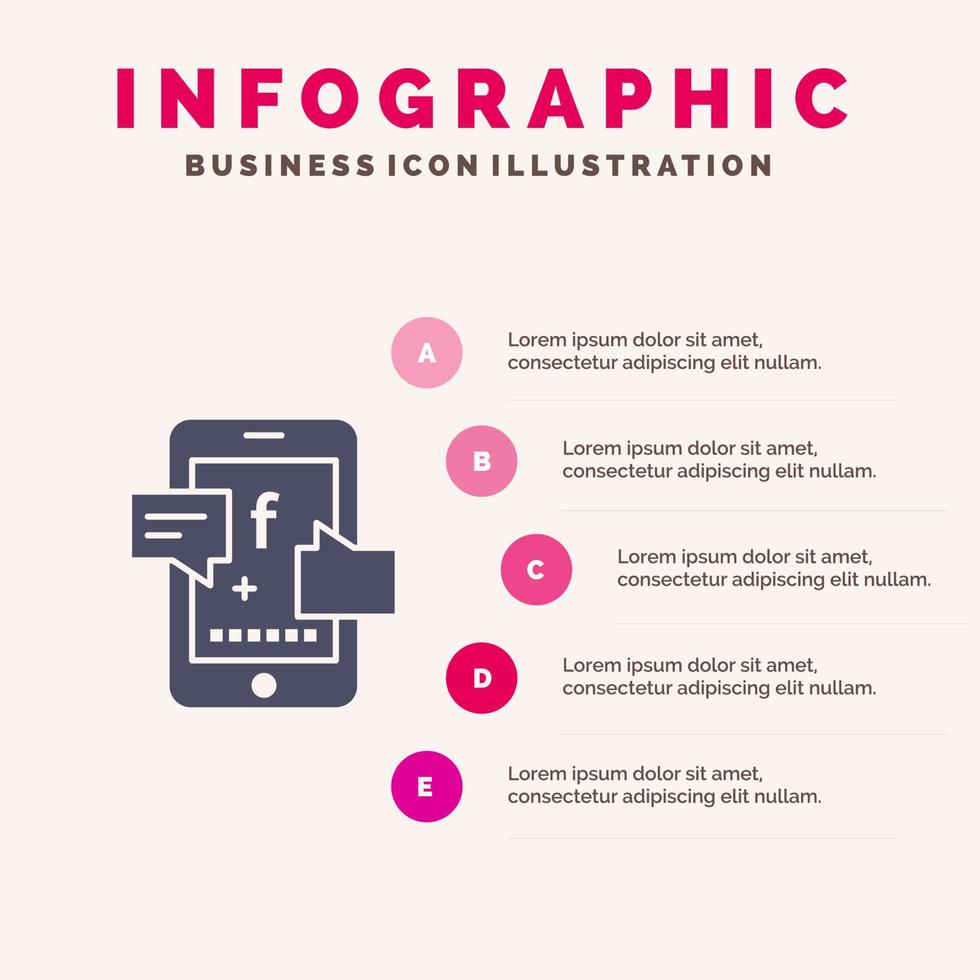 INFOGRAPHIC
BUSINESS ICON ILLUSTRATION

f
+

A
Lorem ipsum dolor sit amet, consectetur adipiscing elit nullam.

B
Lorem ipsum dolor sit amet, consectetur adipiscing elit nullam.

C
Lorem ipsum dolor sit amet, consectetur adipiscing elit nullam.

D
Lorem ipsum dolor sit amet, consectetur adipiscing elit nullam.

E
Lorem ipsum dolor sit amet, consectetur adipiscing elit nullam.