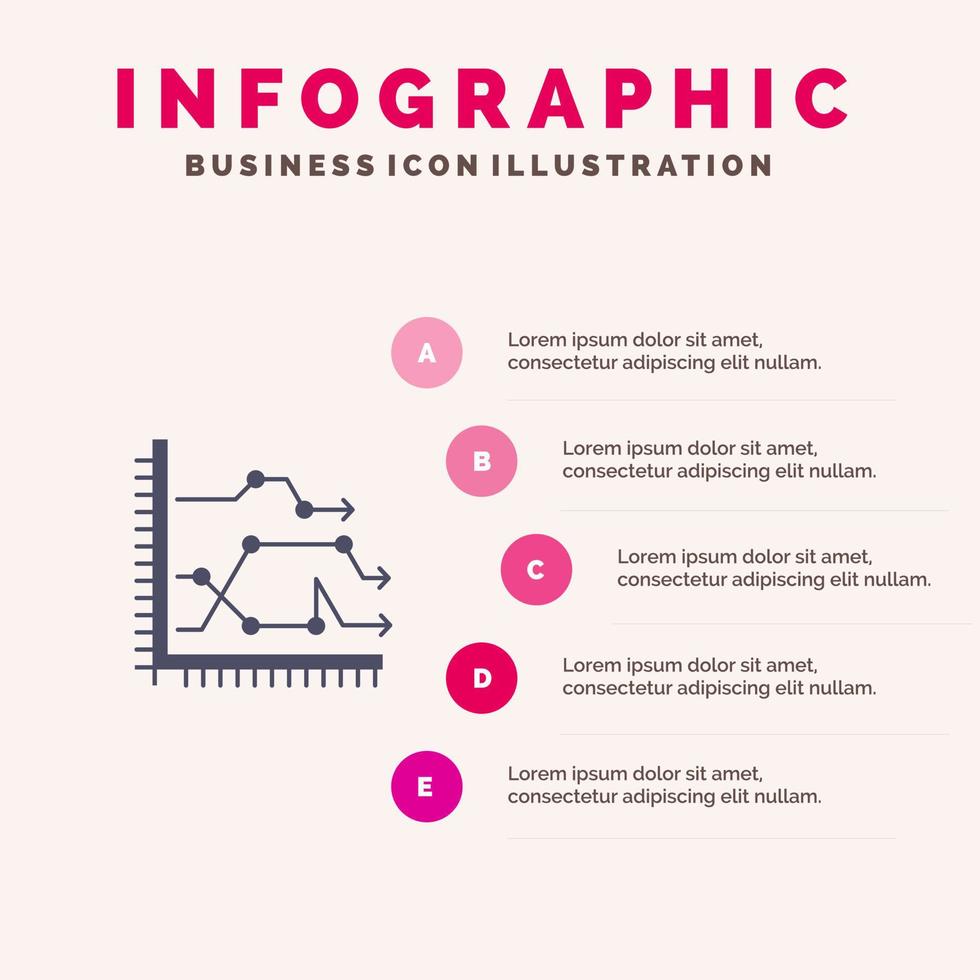 INFOGRAPHIC
BUSINESS ICON ILLUSTRATION

A
Lorem ipsum dolor sit amet, consectetur adipiscing elit nullam.

B
Lorem ipsum dolor sit amet, consectetur adipiscing elit nullam.

C
Lorem ipsum dolor sit amet, consectetur adipiscing elit nullam.

D
Lorem ipsum dolor sit amet, consectetur adipiscing elit nullam.

E
Lorem ipsum dolor sit amet, consectetur adipiscing elit nullam.