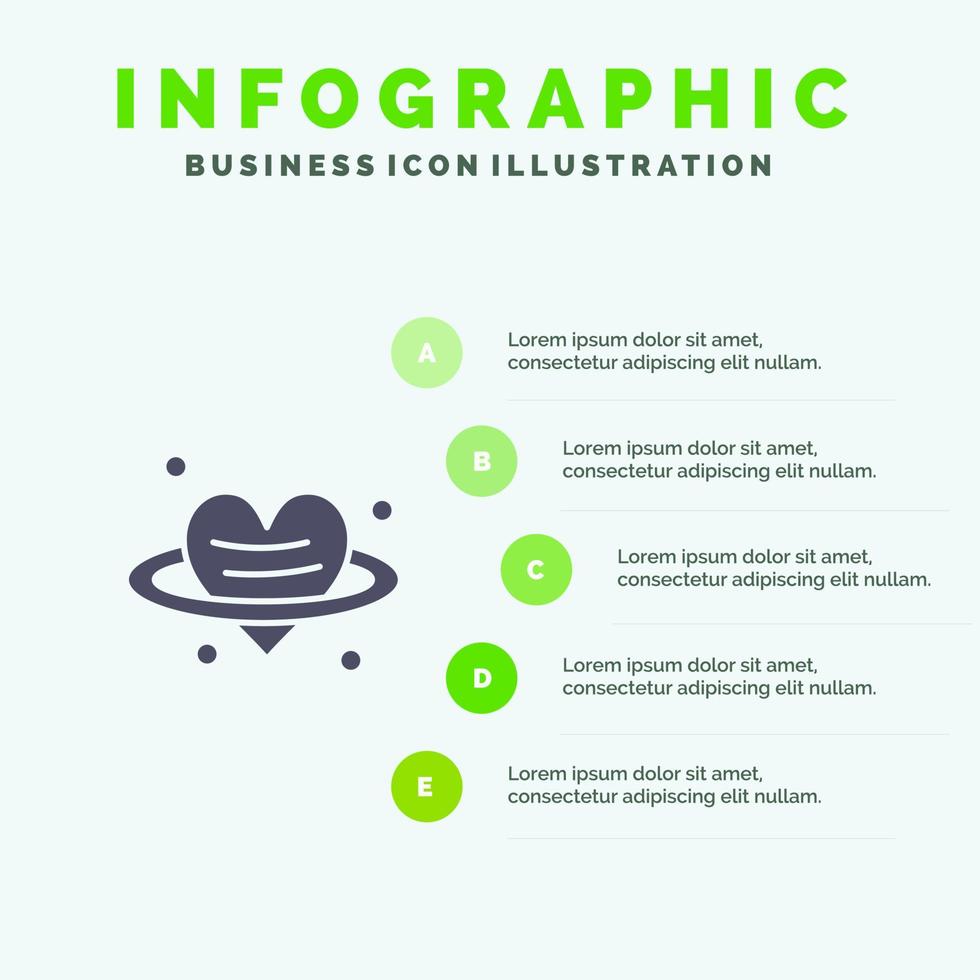 INFOGRAPHIC
BUSINESS ICON ILLUSTRATION

A
Lorem ipsum dolor sit amet, consectetur adipiscing elit nullam.

B
Lorem ipsum dolor sit amet, consectetur adipiscing elit nullam.

C
Lorem ipsum dolor sit amet, consectetur adipiscing elit nullam.

D
Lorem ipsum dolor sit amet, consectetur adipiscing elit nullam.

E
Lorem ipsum dolor sit amet, consectetur adipiscing elit nullam.